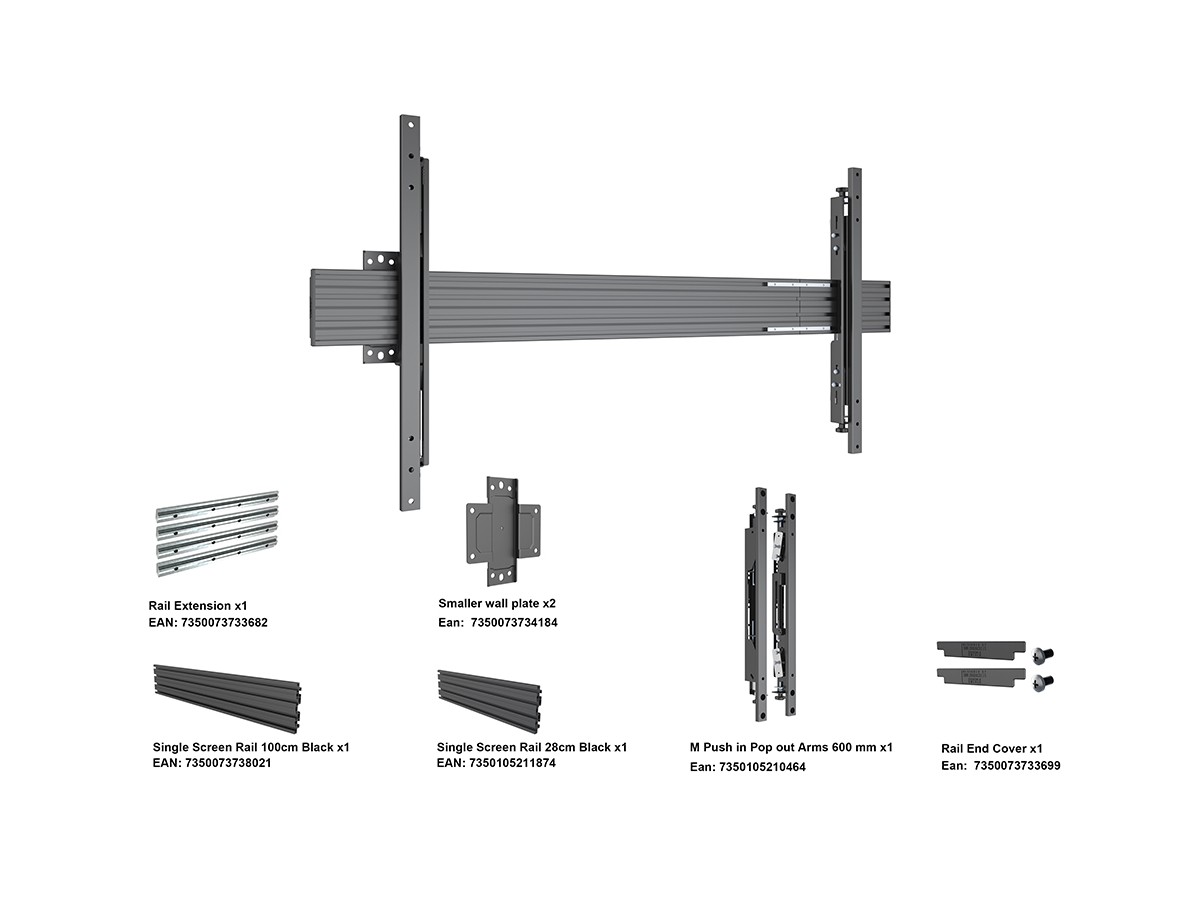 Rail Extension x1
EAN: 7350073733682

Smaller wall plate x2
Ean: 7350073734184

Single Screen Rail 100cm Black x1
EAN: 7350073738021

Single Screen Rail 28cm Black x1
EAN: 7350105211874

M Push in Pop out Arms 600 mm x1
Ean: 7350105210464

Rail End Cover x1
Ean: 7350073733699