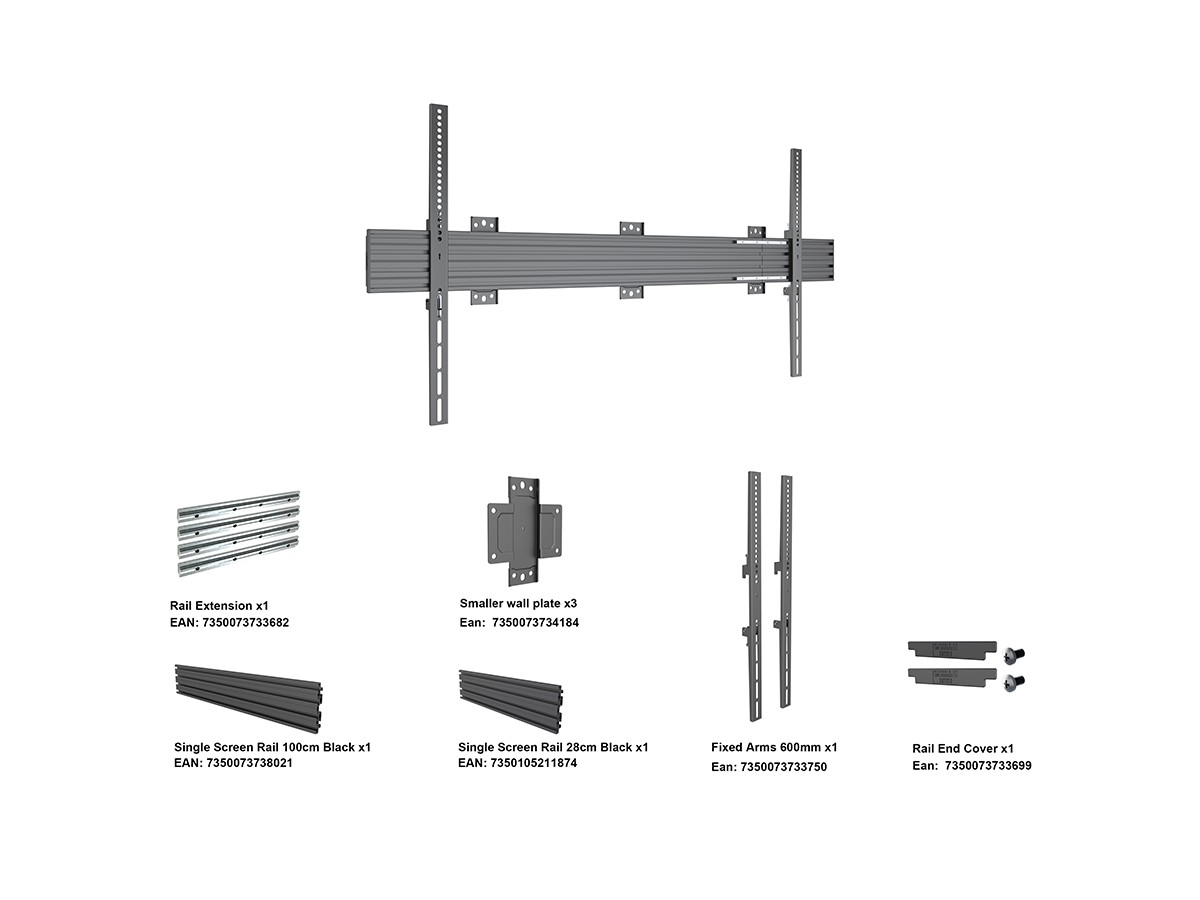 Rail Extension x1
EAN: 7350073733682

Smaller wall plate x3
Ean: 7350073734184

Single Screen Rail 100cm Black x1
EAN: 7350073738021

Single Screen Rail 28cm Black x1
EAN: 7350105211874

Fixed Arms 600mm x1
Ean: 7350073733750

Rail End Cover x1
Ean: 7350073733699