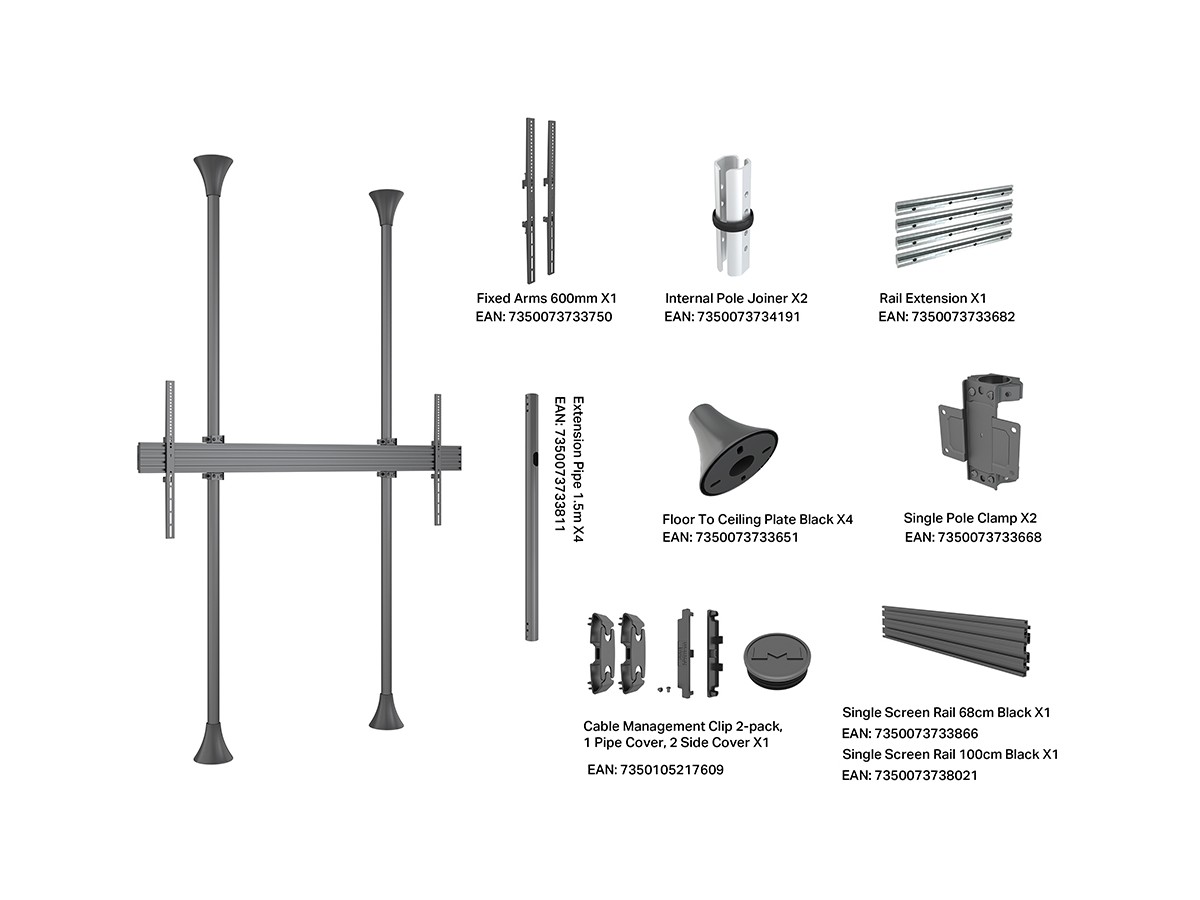 Fixed Arms 600mm X1
EAN: 7350073733750

Internal Pole Joiner X2
EAN: 7350073734191

Rail Extension X1
EAN: 7350073733682

Extension Pipe 1.5m X4
EAN: 7350073733811

Floor To Ceiling Plate Black X4
EAN: 7350073733651

Single Pole Clamp X2
EAN: 7350073733668

Cable Management Clip 2-pack, 1 Pipe Cover, 2 Side Cover X1
EAN: 7350105217609

Single Screen Rail 68cm Black X1
EAN: 7350073733866
Single Screen Rail 100cm Black X1
EAN: 7350073738021