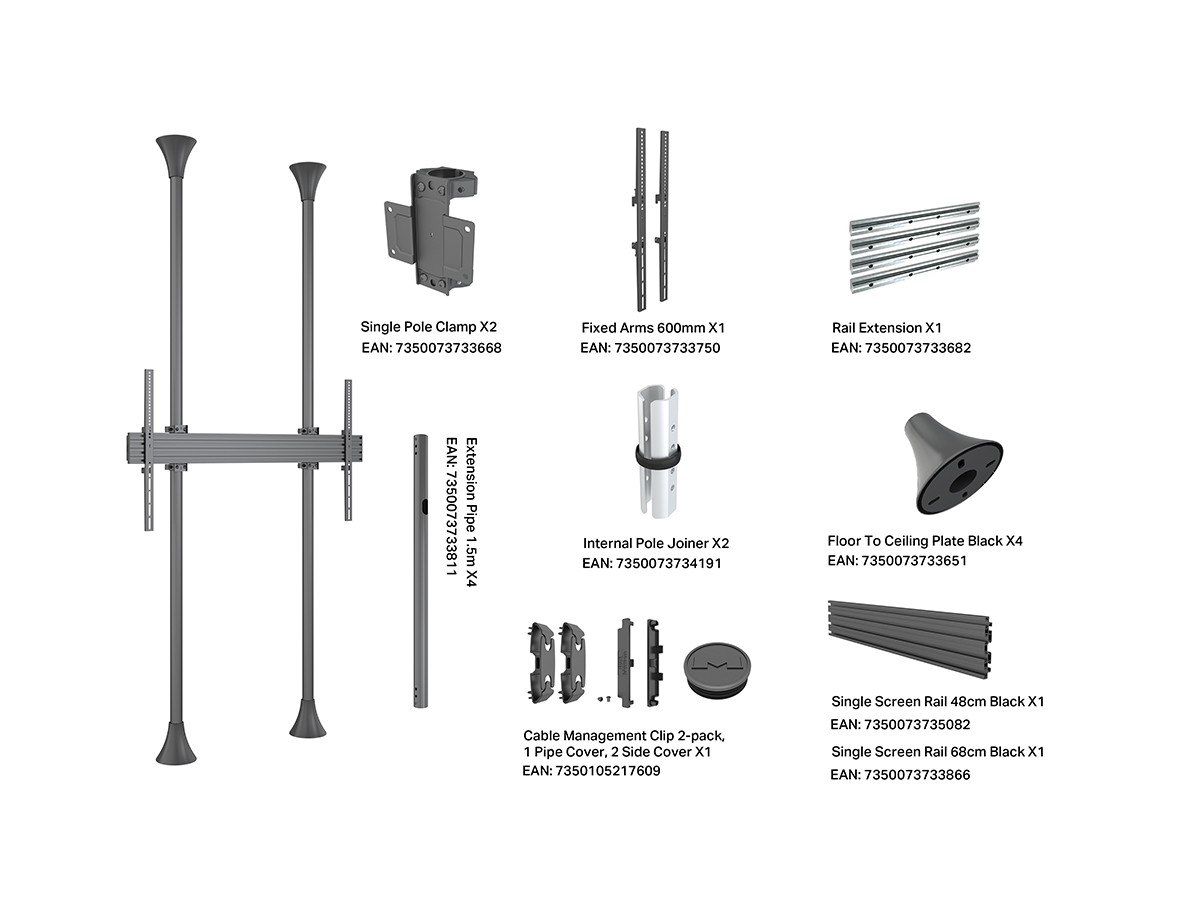 Single Pole Clamp X2
EAN: 7350073733668

Fixed Arms 600mm X1
EAN: 7350073733750

Rail Extension X1
EAN: 7350073733682

Extension Pipe 1.5m X4
EAN: 7350073733811

Internal Pole Joiner X2
EAN: 7350073734191

Floor To Ceiling Plate Black X4
EAN: 7350073733651

Cable Management Clip 2-pack, 1 Pipe Cover, 2 Side Cover X1
EAN: 7350105217609

Single Screen Rail 48cm Black X1
EAN: 7350073735082

Single Screen Rail 68cm Black X1
EAN: 7350073733866