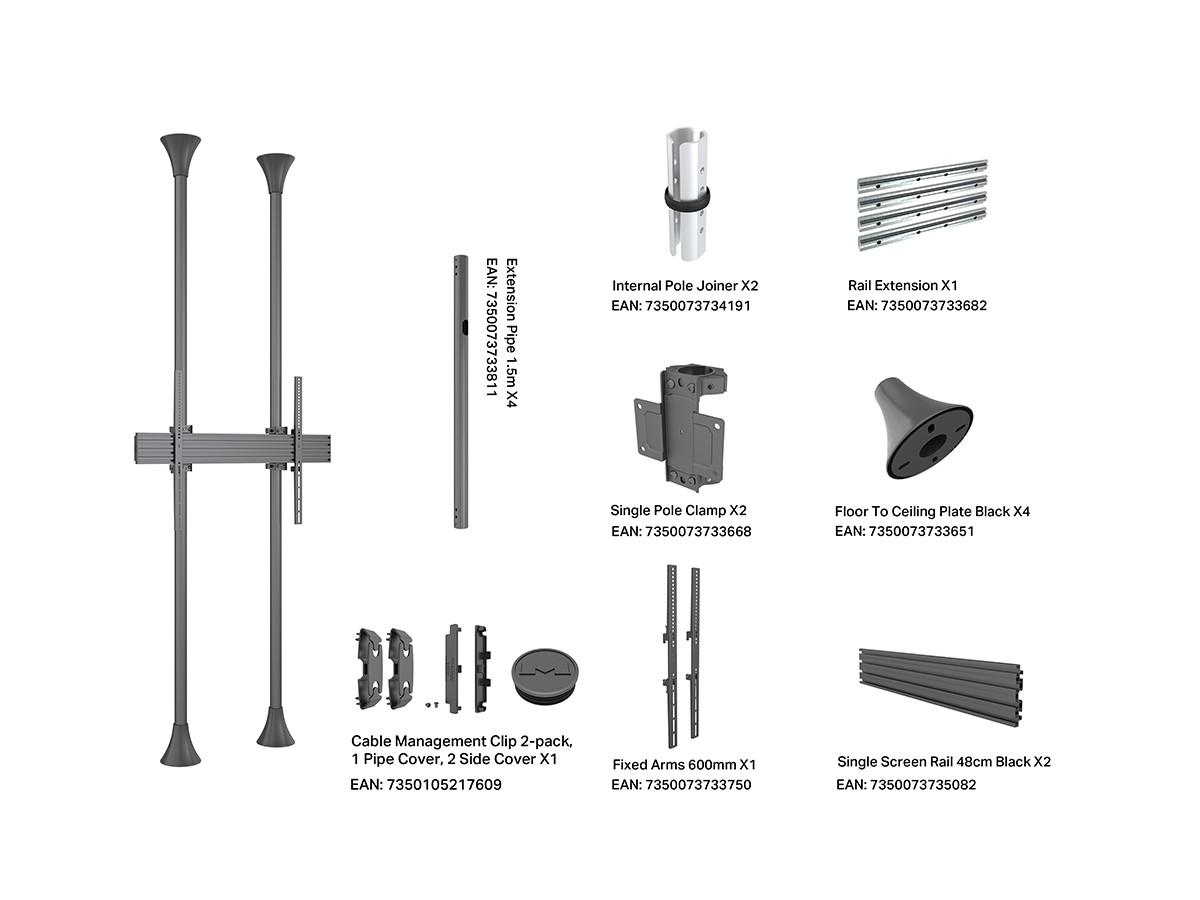 Extension Pipe 1.5m X4
EAN: 7350073733811

Internal Pole Joiner X2
EAN: 7350073734191

Rail Extension X1
EAN: 7350073733682

Single Pole Clamp X2
EAN: 7350073733668

Floor To Ceiling Plate Black X4
EAN: 7350073733651

Cable Management Clip 2-pack, 1 Pipe Cover, 2 Side Cover X1
EAN: 7350105217609

Fixed Arms 600mm X1
EAN: 7350073733750

Single Screen Rail 48cm Black X2
EAN: 7350073735082