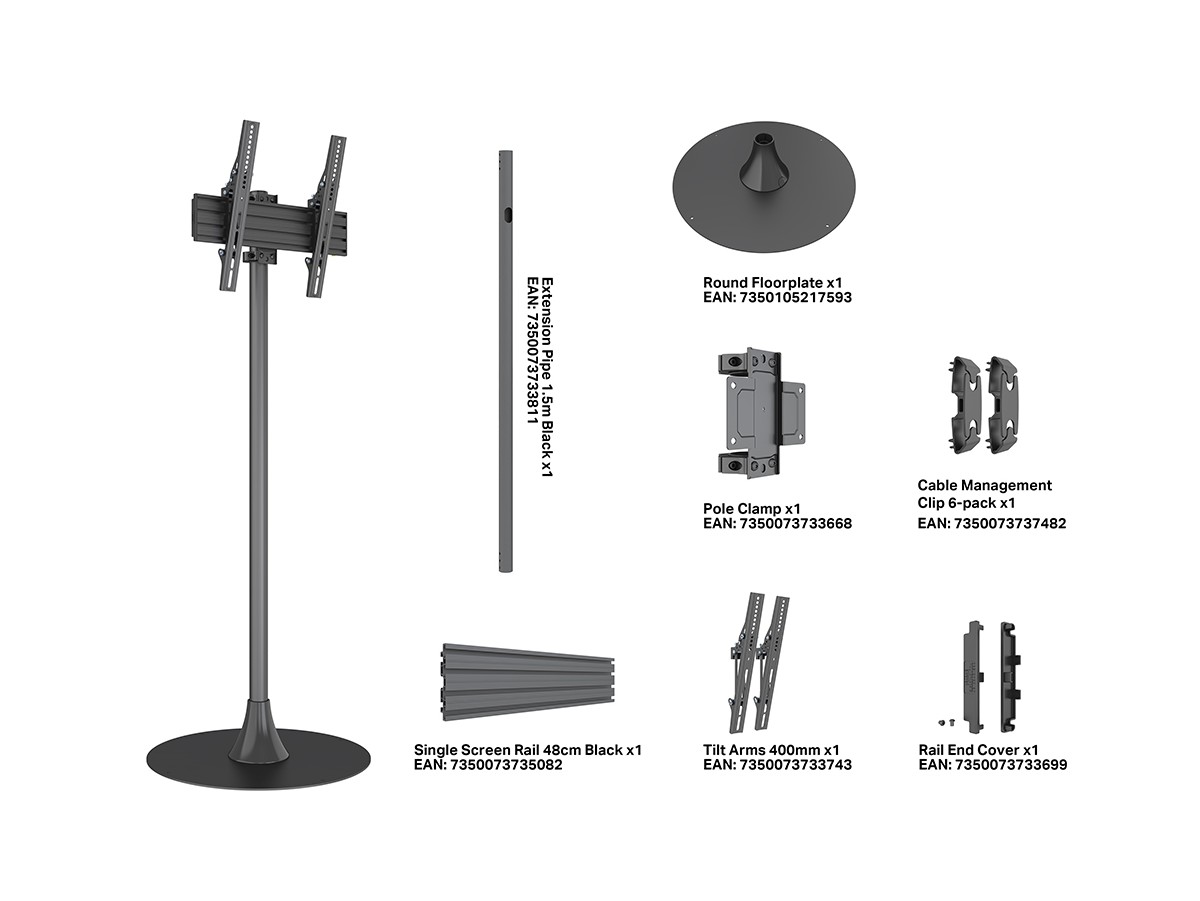 Extension Pipe 1.5m Black x1
EAN: 7350073733811

Round Floorplate x1
EAN: 7350105217593

Pole Clamp x1
EAN: 7350073733668

Cable Management Clip 6-pack x1
EAN: 7350073737482

Single Screen Rail 48cm Black x1
EAN: 7350073735082

Tilt Arms 400mm x1
EAN: 7350073733743

Rail End Cover x1
EAN: 7350073733699