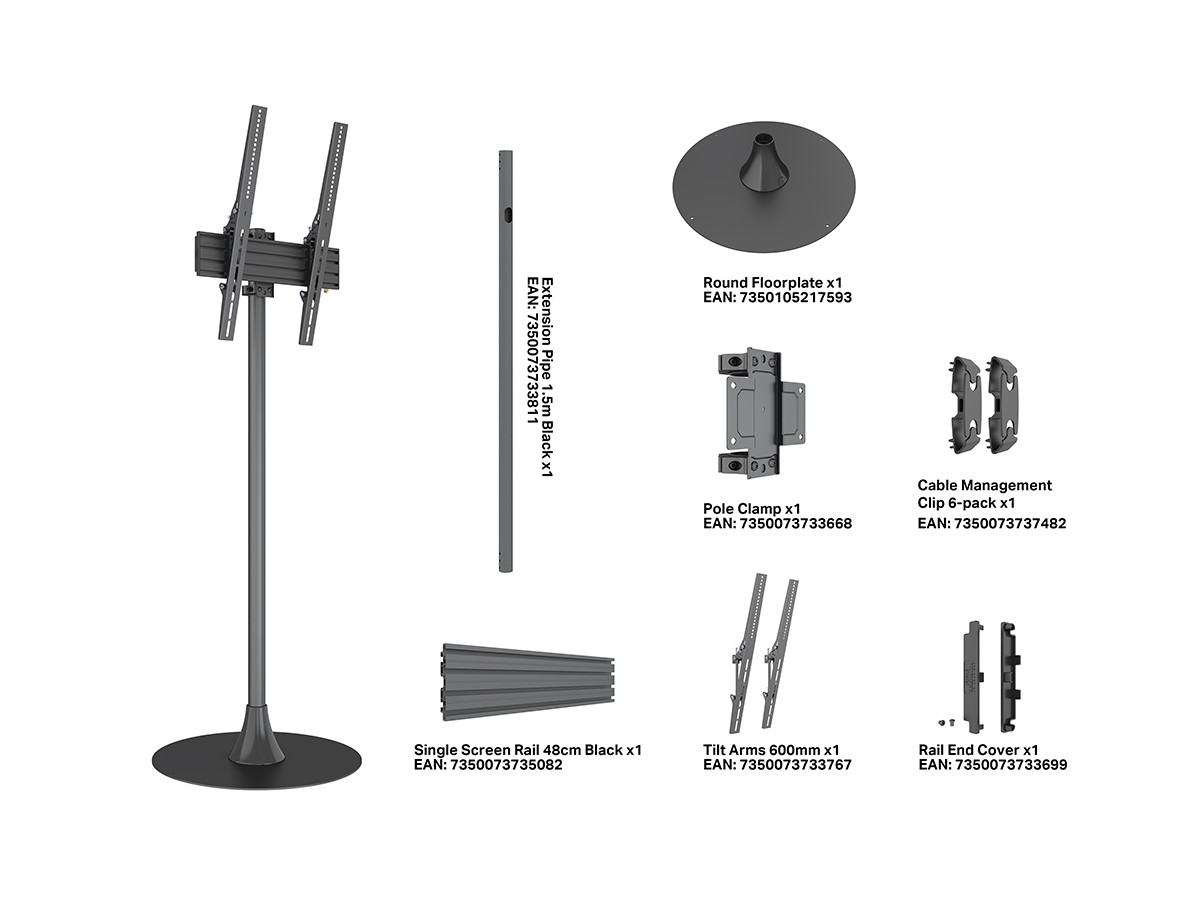 Extension Pipe 1.5m Black x1
EAN: 7350073733811

Round Floorplate x1
EAN: 7350105217593

Pole Clamp x1
EAN: 7350073733668

Cable Management Clip 6-pack x1
EAN: 7350073737482

Single Screen Rail 48cm Black x1
EAN: 7350073735082

Tilt Arms 600mm x1
EAN: 7350073733767

Rail End Cover x1
EAN: 7350073733699