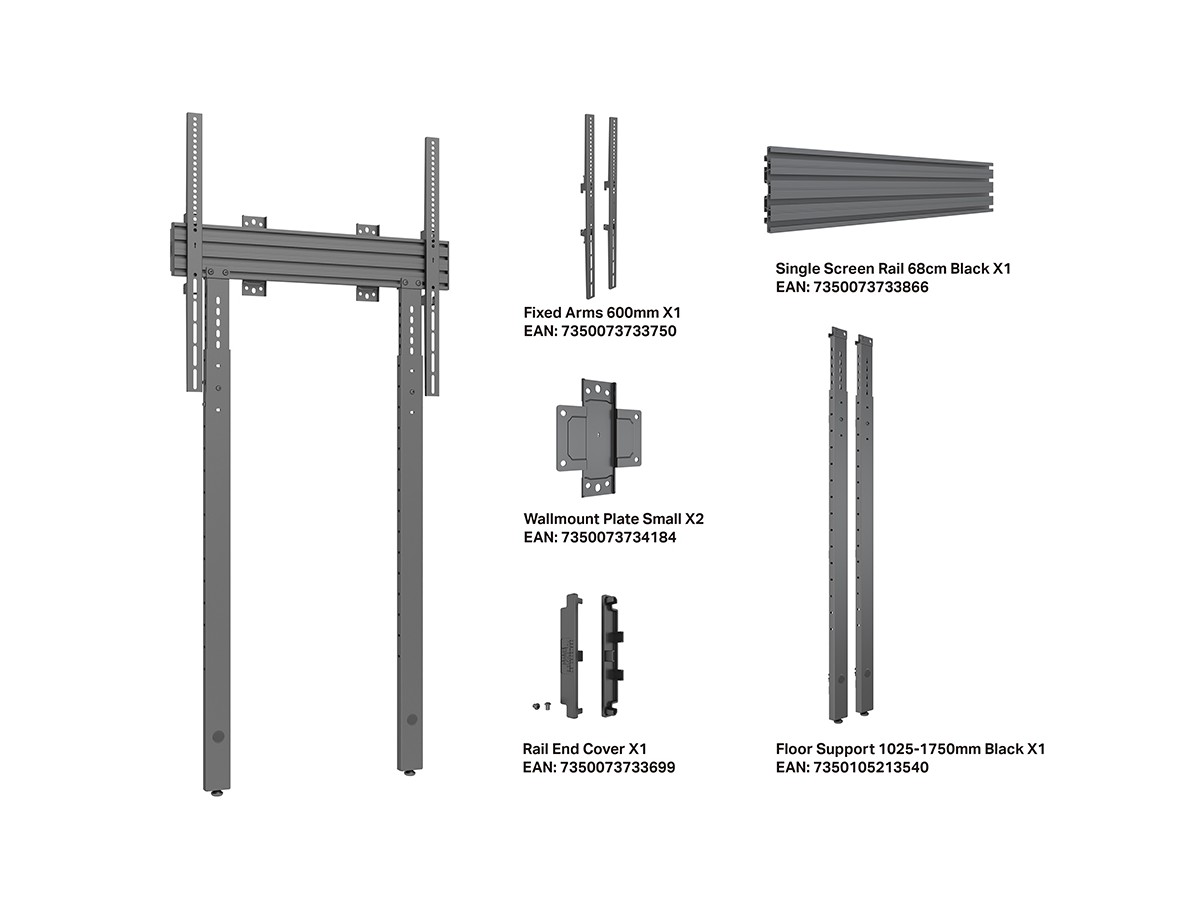 Fixed Arms 600mm X1
EAN: 7350073733750

Wallmount Plate Small X2
EAN: 7350073734184

Rail End Cover X1
EAN: 7350073733699

Single Screen Rail 68cm Black X1
EAN: 7350073733866

Floor Support 1025-1750mm Black X1
EAN: 7350105213540