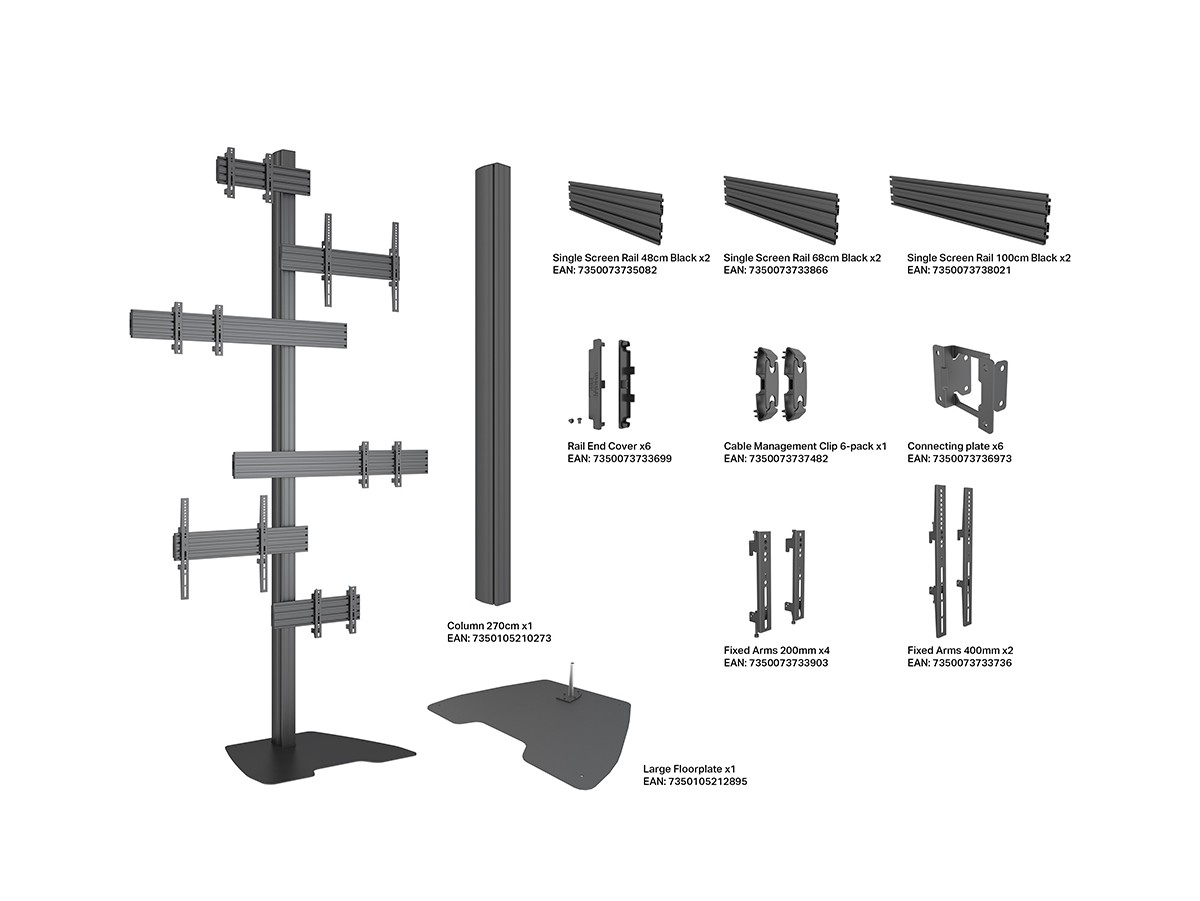 Single Screen Rail 48cm Black x2
EAN: 7350073735082

Single Screen Rail 68cm Black x2
EAN: 7350073733866

Single Screen Rail 100cm Black x2
EAN: 7350073738021

Rail End Cover x6
EAN: 7350073733699

Cable Management Clip 6-pack x1
EAN: 7350073737482

Connecting plate x6
EAN: 7350073736973

Column 270cm x1
EAN: 7350105210273

Fixed Arms 200mm x4
EAN: 7350073733903

Fixed Arms 400mm x2
EAN: 7350073733736

Large Floorplate x1
EAN: 7350105212895