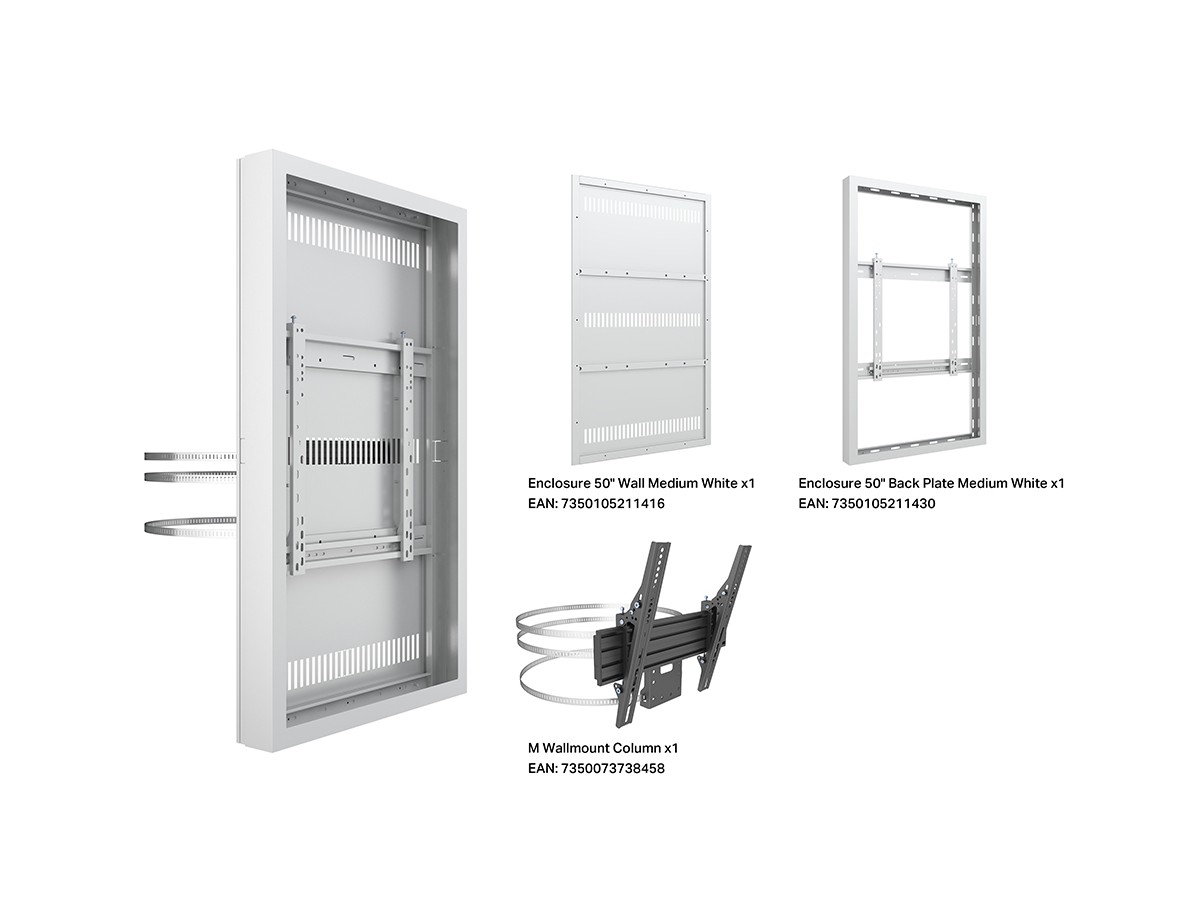 Enclosure 50" Wall Medium White x1
EAN: 7350105211416

Enclosure 50" Back Plate Medium White x1
EAN: 7350105211430

M Wallmount Column x1
EAN: 7350073738458