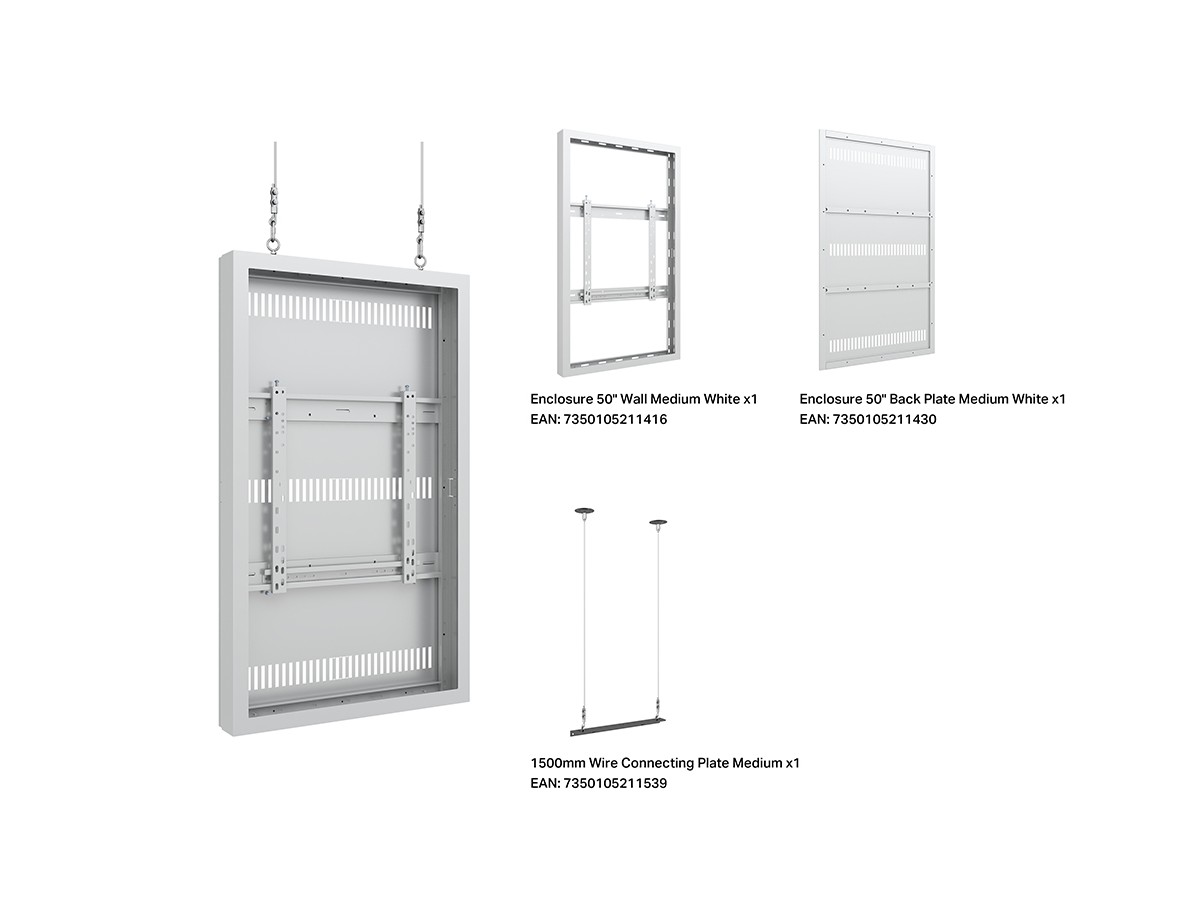 Enclosure 50" Wall Medium White x1
EAN: 7350105211416

Enclosure 50" Back Plate Medium White x1
EAN: 7350105211430

1500mm Wire Connecting Plate Medium x1
EAN: 7350105211539