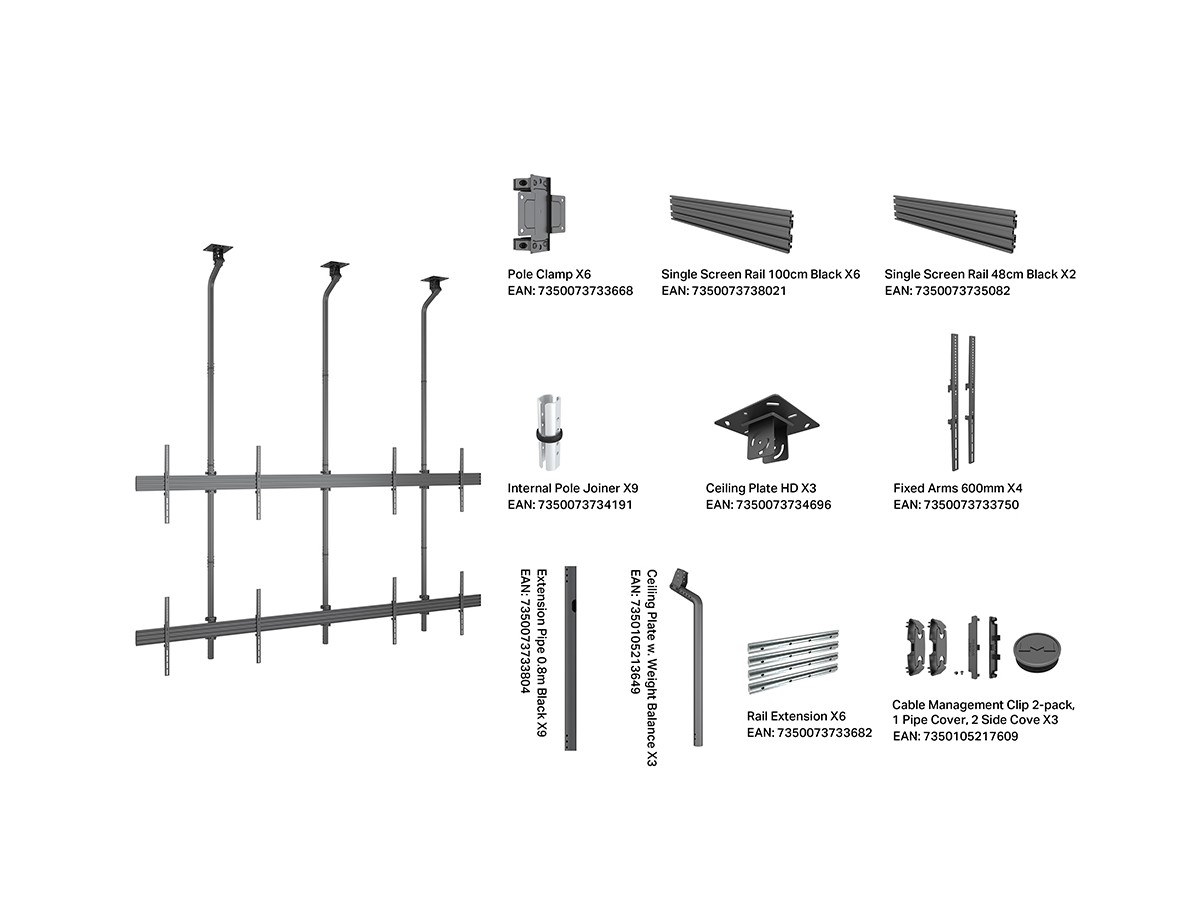 Pole Clamp X6
EAN: 7350073733668

Single Screen Rail 100cm Black X6
EAN: 7350073738021

Single Screen Rail 48cm Black X2
EAN: 7350073735082

Internal Pole Joiner X9
EAN: 7350073734191

Ceiling Plate HD X3
EAN: 7350073734696

Fixed Arms 600mm X4
EAN: 7350073733750

Extension Pipe 0.8m Black X9
EAN: 7350073733804

Ceiling Plate w. Weight Balance X3
EAN: 7350105213649

Rail Extension X6
EAN: 7350073733682

Cable Management Clip 2-pack, 1 Pipe Cover, 2 Side Cove X3
EAN: 7350105217609