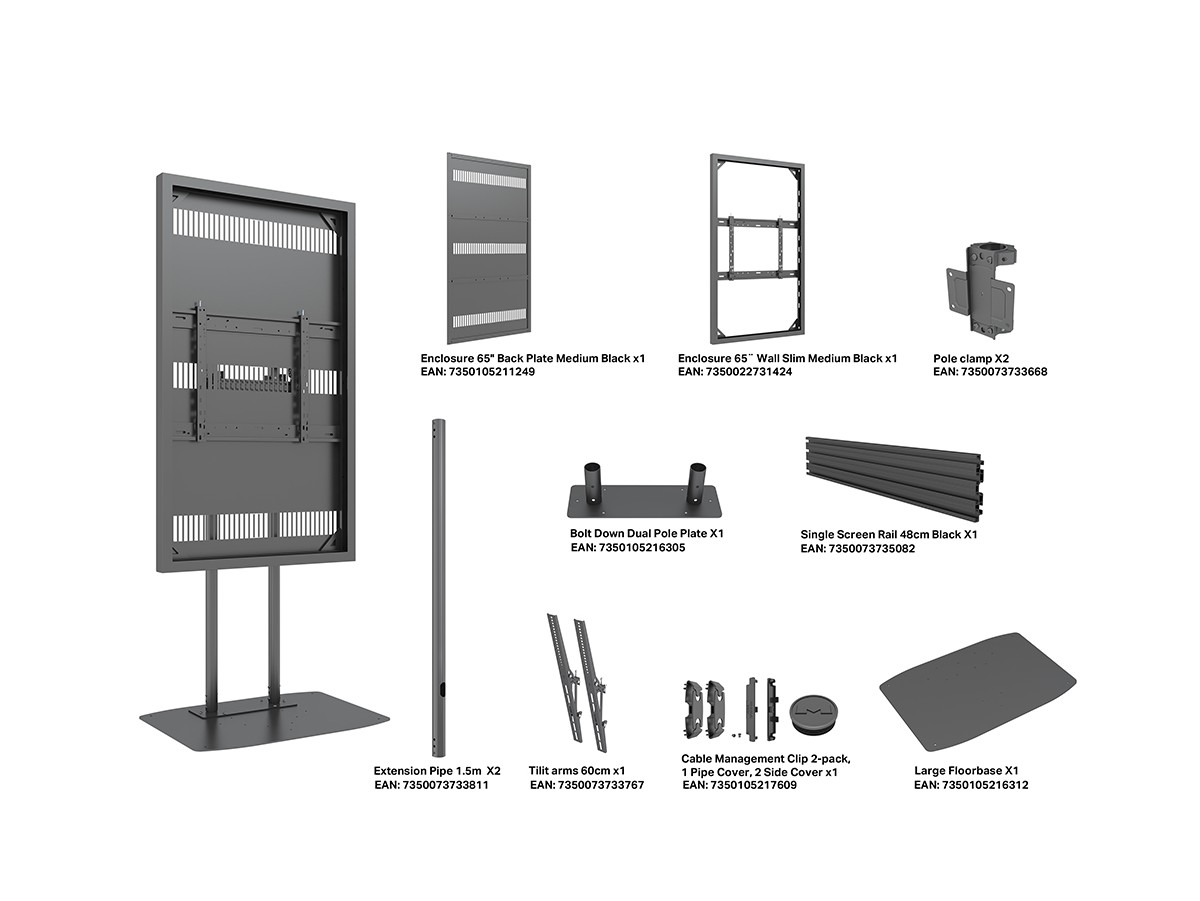 Enclosure 65" Back Plate Medium Black x1
EAN: 7350105211249

Enclosure 65¨ Wall Slim Medium Black x1
EAN: 7350022731424

Pole clamp X2
EAN: 7350073733668

Bolt Down Dual Pole Plate X1
EAN: 7350105216305

Single Screen Rail 48cm Black X1
EAN: 7350073735082

Extension Pipe 1.5m X2
EAN: 7350073733811

Tilit arms 60cm x1
EAN: 7350073733767

Cable Management Clip 2-pack, 1 Pipe Cover, 2 Side Cover x1
EAN: 7350105217609

Large Floorbase X1
EAN: 7350105216312