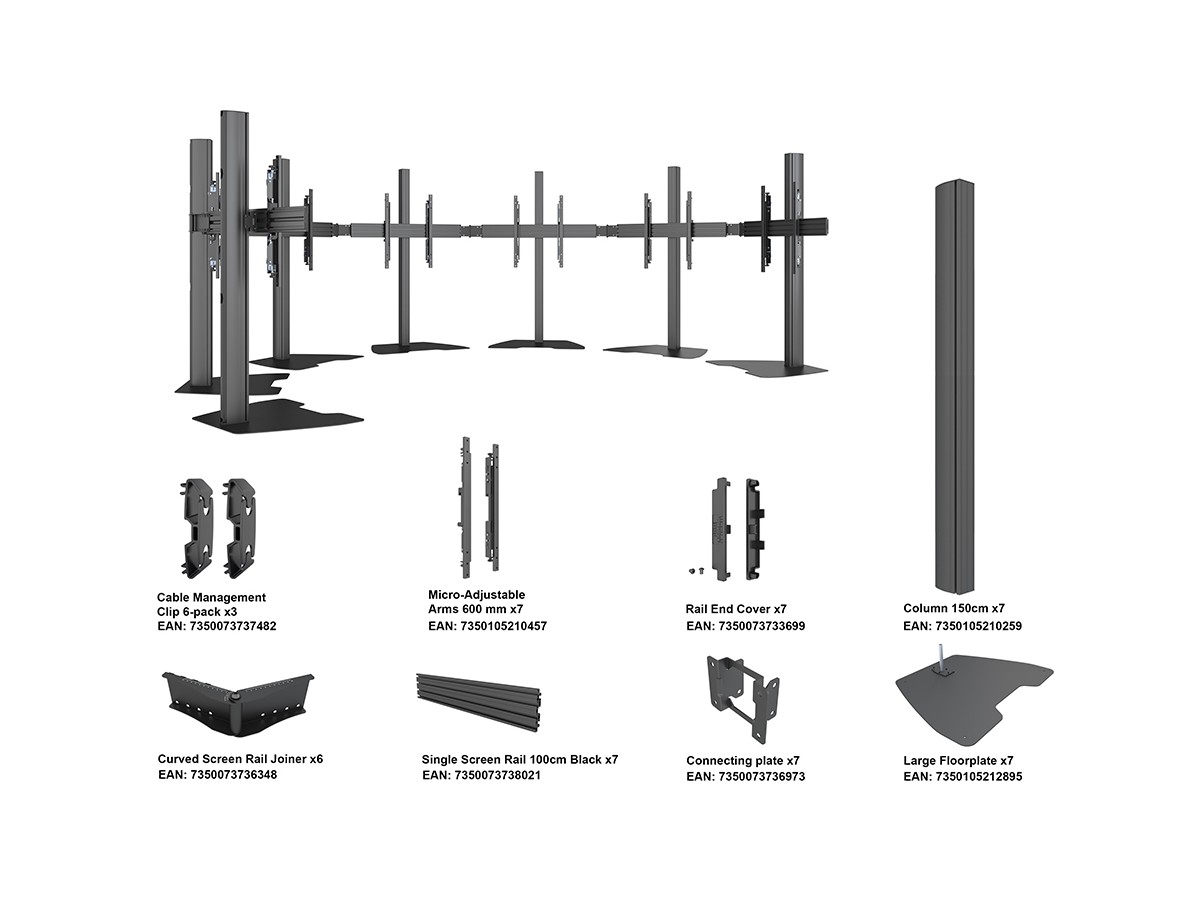 Cable Management Clip 6-pack x3
EAN: 7350073737482

Micro-Adjustable Arms 600 mm x7
EAN: 7350105210457

Rail End Cover x7
EAN: 7350073733699

Column 150cm x7
EAN: 7350105210259

Curved Screen Rail Joiner x6
EAN: 7350073736348

Single Screen Rail 100cm Black x7
EAN: 7350073738021

Connecting plate x7
EAN: 7350073736973

Large Floorplate x7
EAN: 7350105212895