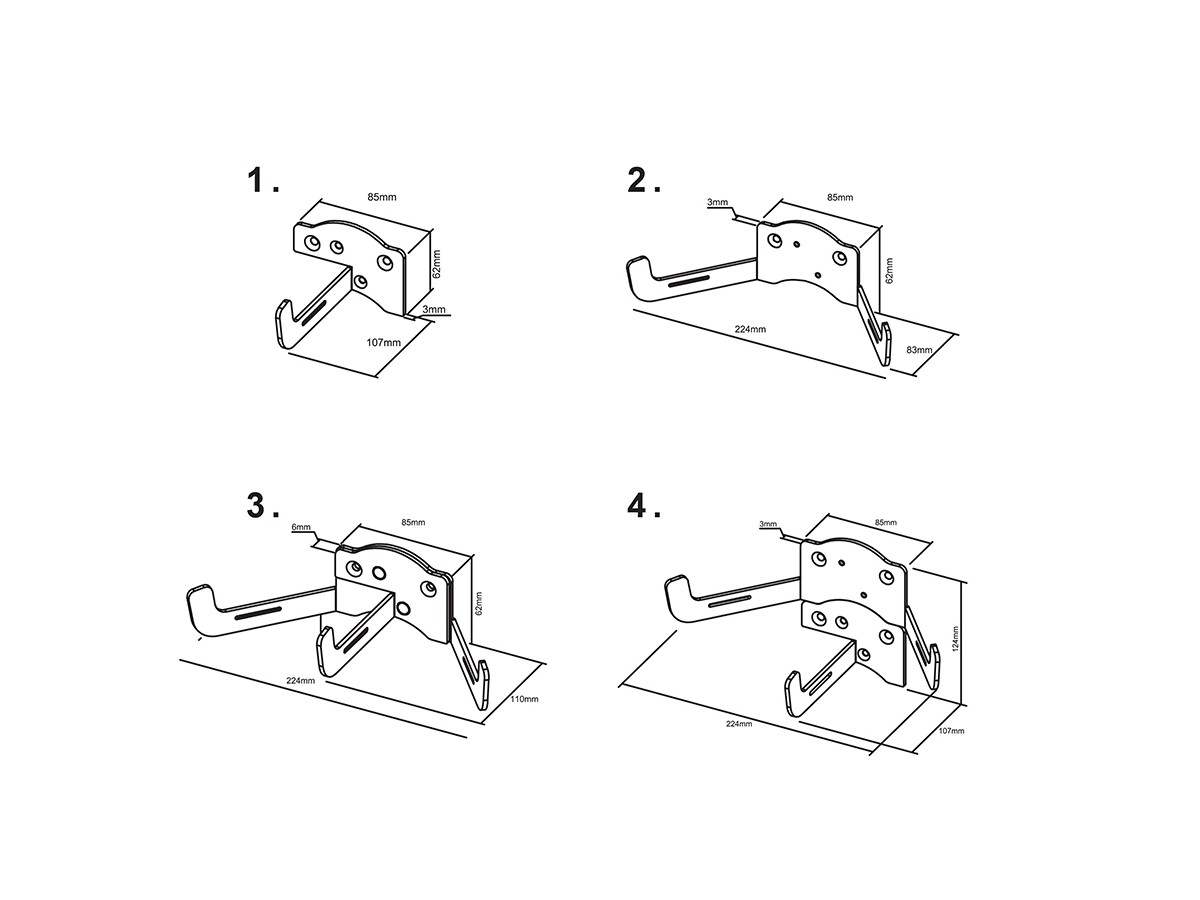 1.

85mm
62mm
3mm
107mm

2.

3mm
85mm
62mm
224mm
83mm

3.

6mm
85mm
62mm
224mm
110mm

4.

3mm
85mm
124mm
224mm
107mm