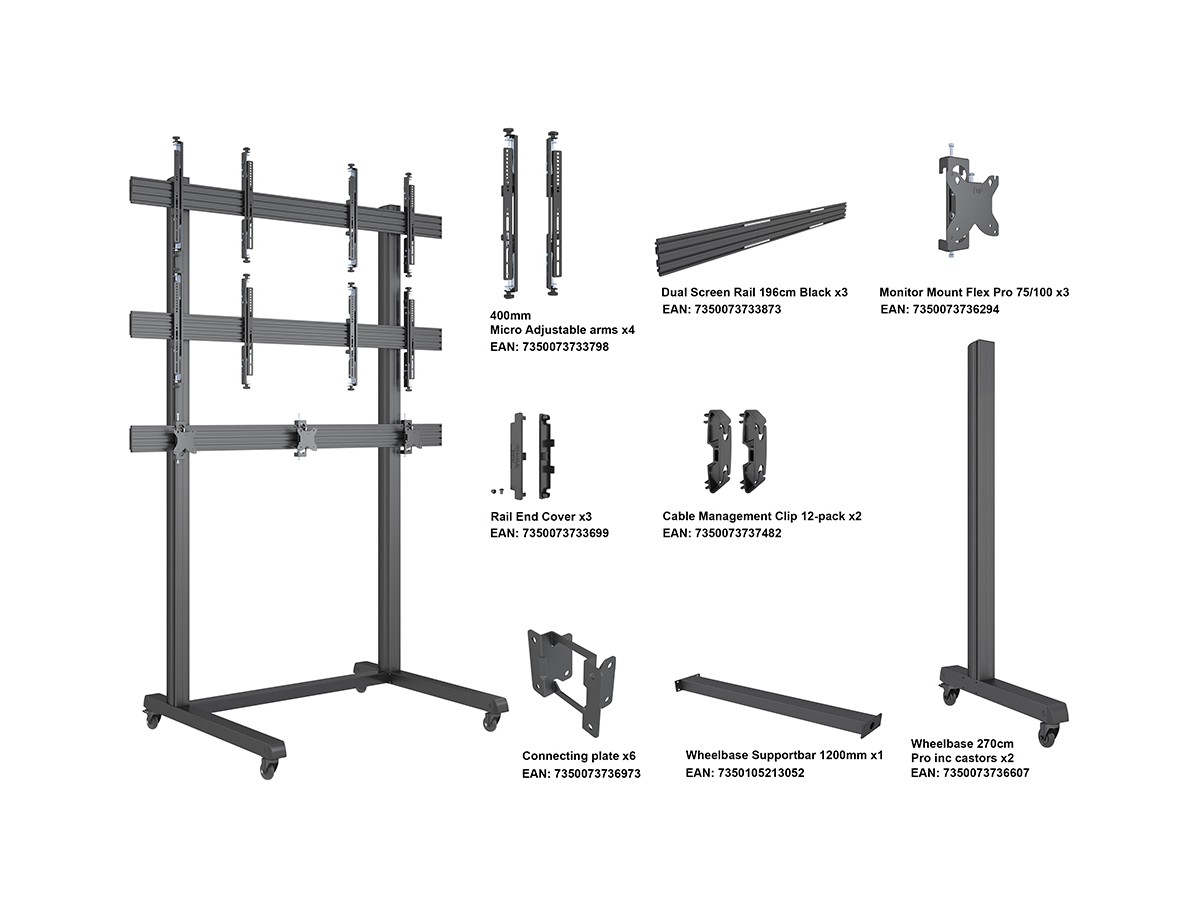 400mm
Micro Adjustable arms x4
EAN: 7350073733798

Dual Screen Rail 196cm Black x3
EAN: 7350073733873

Monitor Mount Flex Pro 75/100 x3
EAN: 7350073736294

Rail End Cover x3
EAN: 7350073733699

Cable Management Clip 12-pack x2
EAN: 7350073737482

Connecting plate x6
EAN: 7350073736973

Wheelbase Supportbar 1200mm x1
EAN: 7350105213052

Wheelbase 270cm
Pro inc castors x2
EAN: 7350073736607