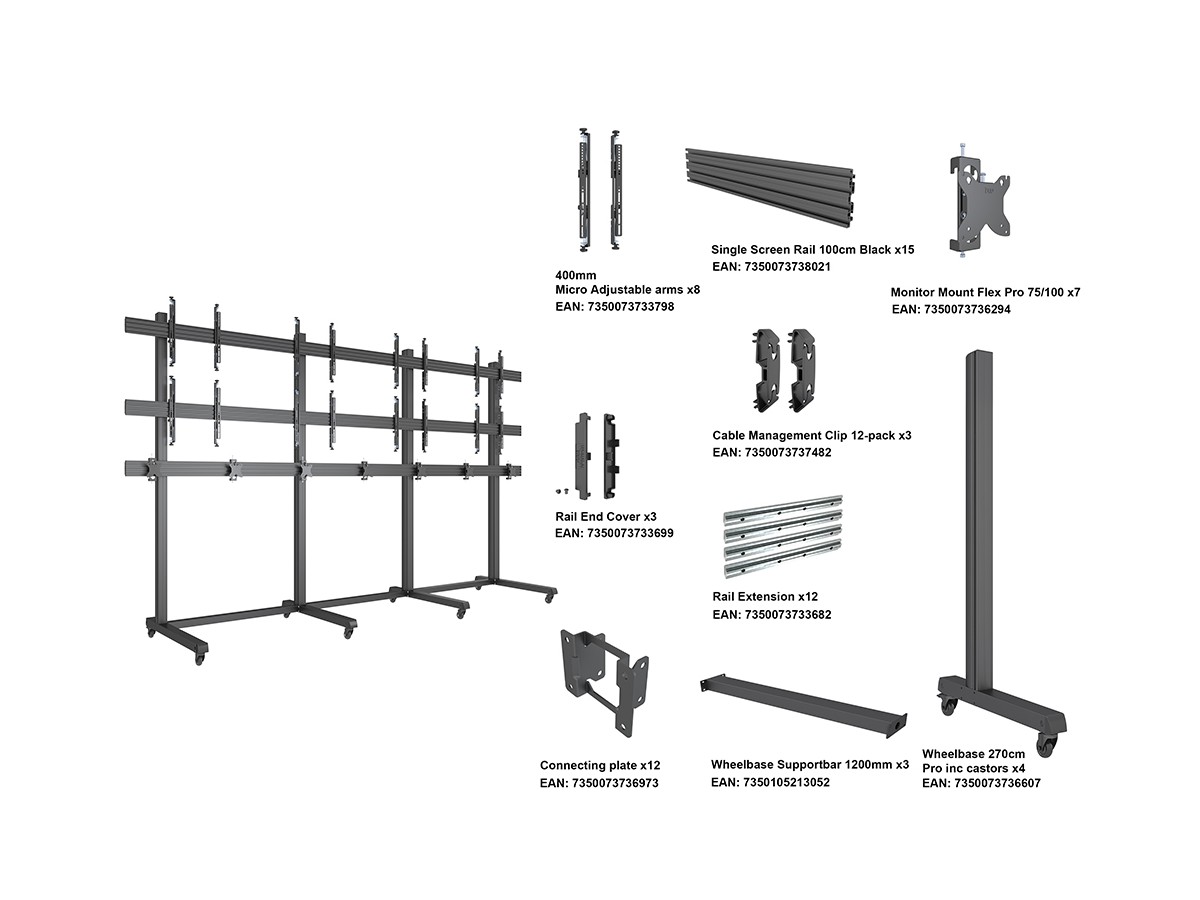 400mm
Micro Adjustable arms x8
EAN: 7350073733798

Single Screen Rail 100cm Black x15
EAN: 7350073738021

Monitor Mount Flex Pro 75/100 x7
EAN: 7350073736294

Cable Management Clip 12-pack x3
EAN: 7350073737482

Rail End Cover x3
EAN: 7350073733699

Rail Extension x12
EAN: 7350073733682

Connecting plate x12
EAN: 7350073736973

Wheelbase Supportbar 1200mm x3
EAN: 7350105213052

Wheelbase 270cm
Pro inc castors x4
EAN: 7350073736607