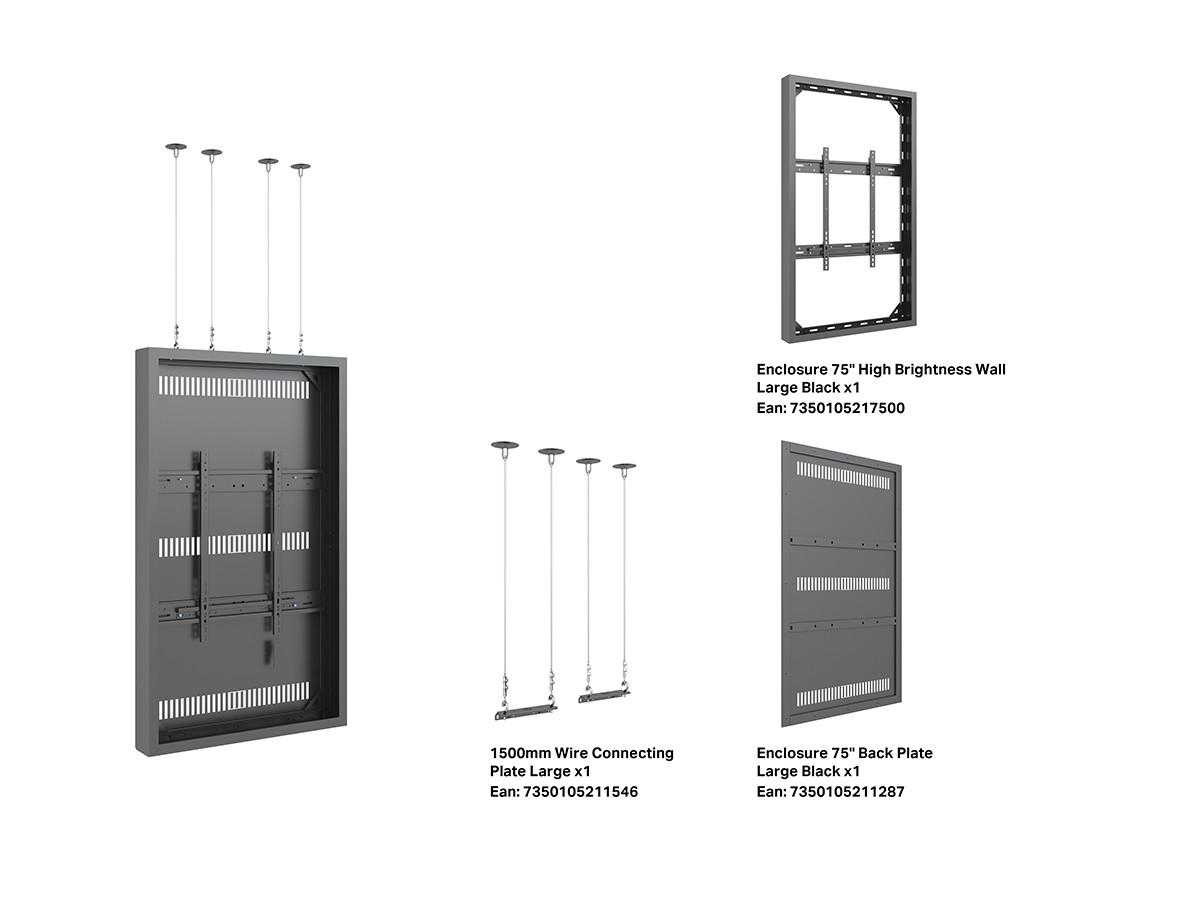 Enclosure 75" High Brightness Wall Large Black x1
Ean: 7350105217500

1500mm Wire Connecting Plate Large x1
Ean: 7350105211546

Enclosure 75" Back Plate Large Black x1
Ean: 7350105211287