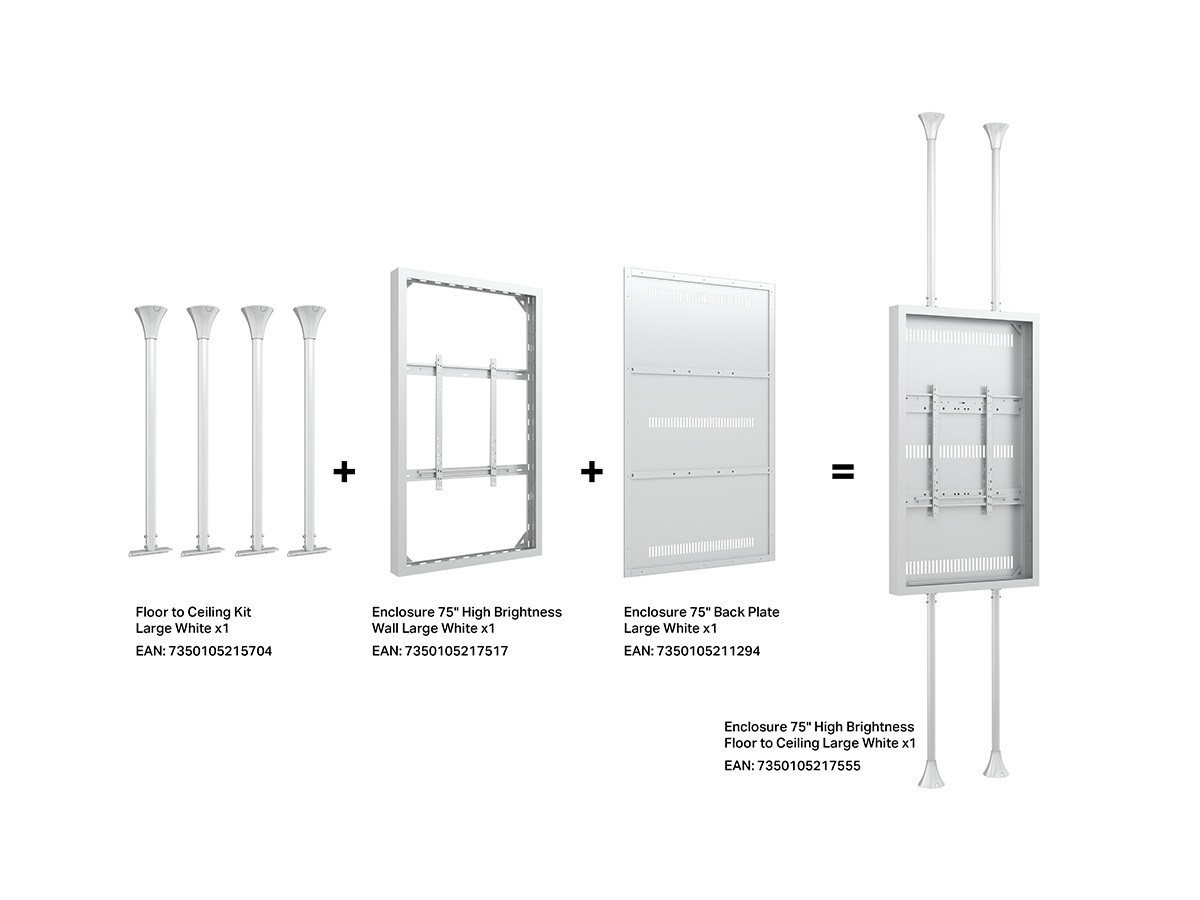 +

+

=

Floor to Ceiling Kit
Large White x1
EAN: 7350105215704

Enclosure 75" High Brightness
Wall Large White x1
EAN: 7350105217517

Enclosure 75" Back Plate
Large White x1
EAN: 7350105211294

Enclosure 75" High Brightness
Floor to Ceiling Large White x1
EAN: 7350105217555