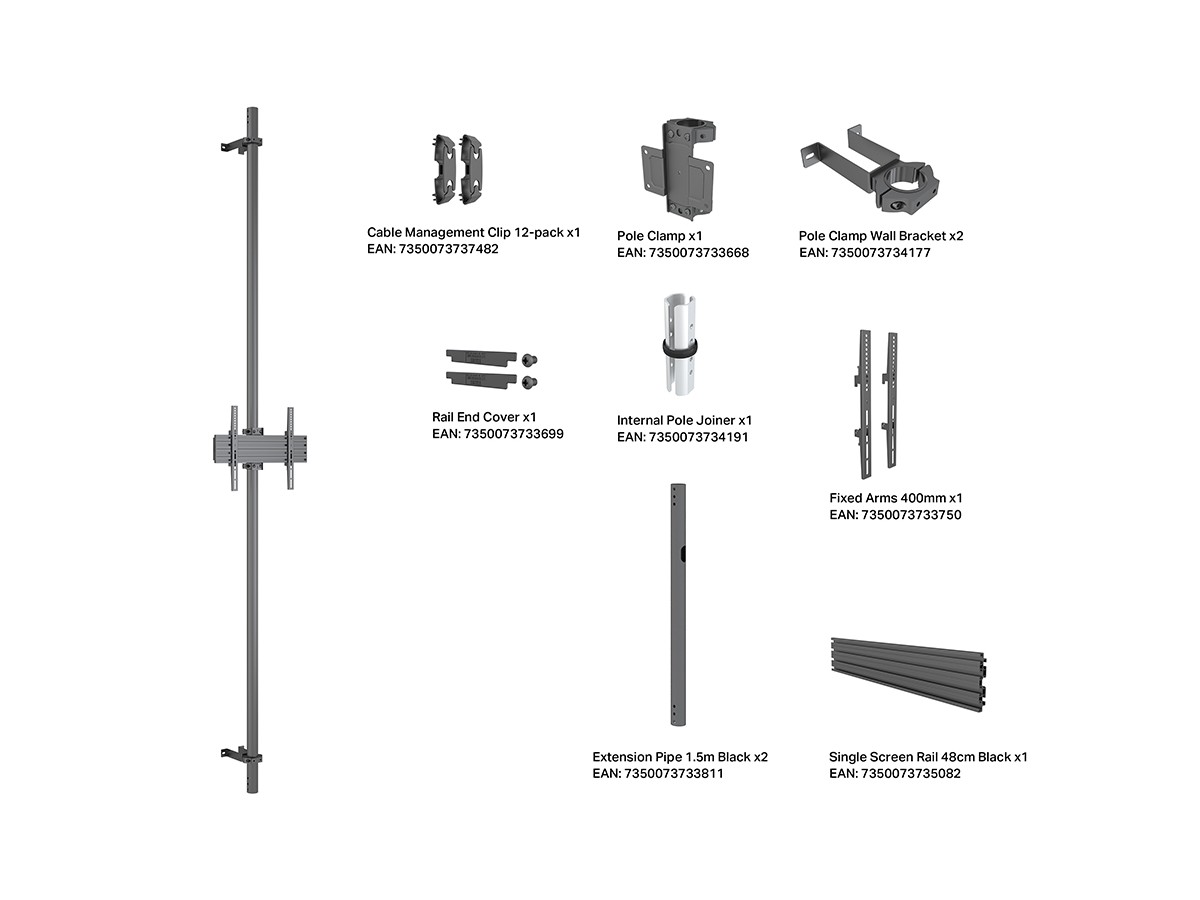 Cable Management Clip 12-pack x1
EAN: 7350073737482

Pole Clamp x1
EAN: 7350073733668

Pole Clamp Wall Bracket x2
EAN: 7350073734177

Rail End Cover x1
EAN: 7350073733699

Internal Pole Joiner x1
EAN: 7350073734191

Fixed Arms 400mm x1
EAN: 7350073733750

Extension Pipe 1.5m Black x2
EAN: 7350073733811

Single Screen Rail 48cm Black x1
EAN: 7350073735082