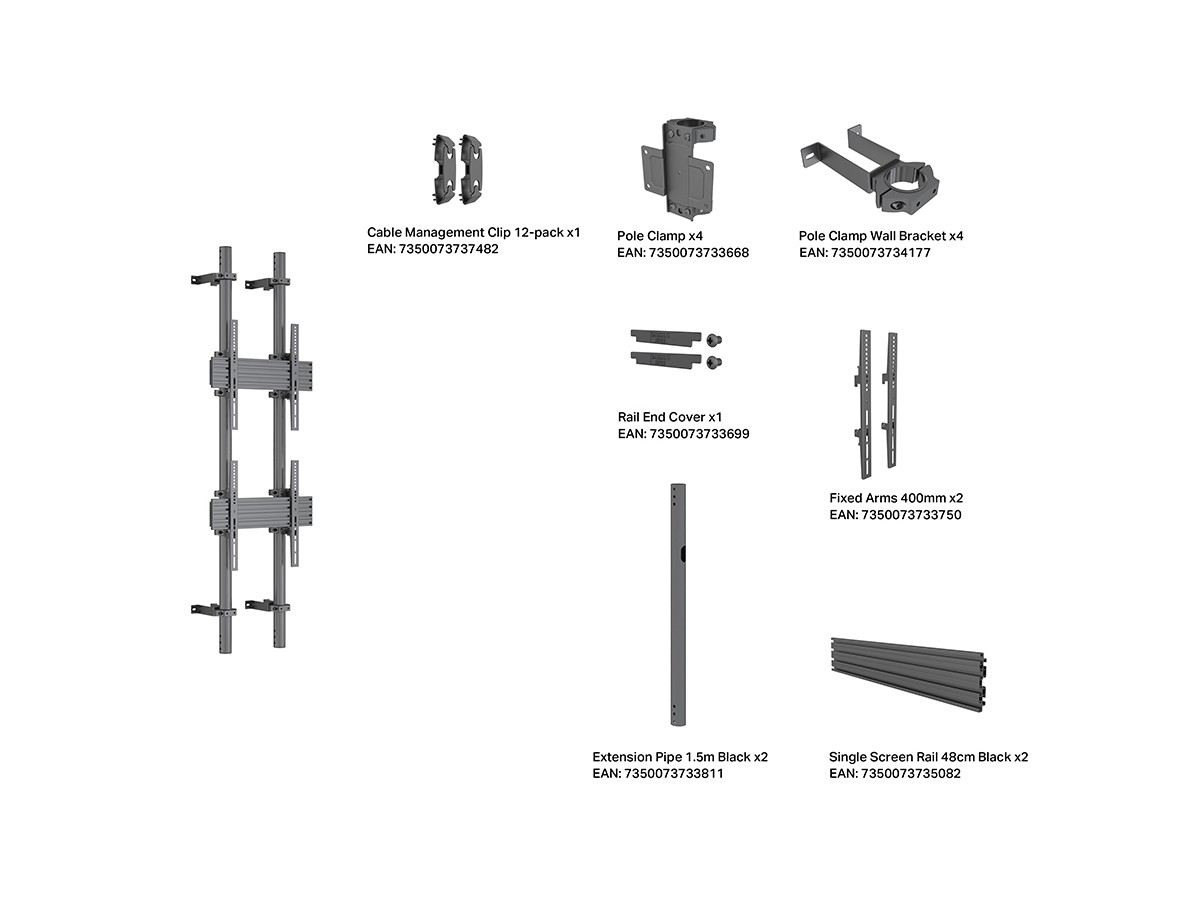 Cable Management Clip 12-pack x1
EAN: 7350073737482

Pole Clamp x4
EAN: 7350073733668

Pole Clamp Wall Bracket x4
EAN: 7350073734177

Rail End Cover x1
EAN: 7350073733699

Fixed Arms 400mm x2
EAN: 7350073733750

Extension Pipe 1.5m Black x2
EAN: 7350073733811

Single Screen Rail 48cm Black x2
EAN: 7350073735082