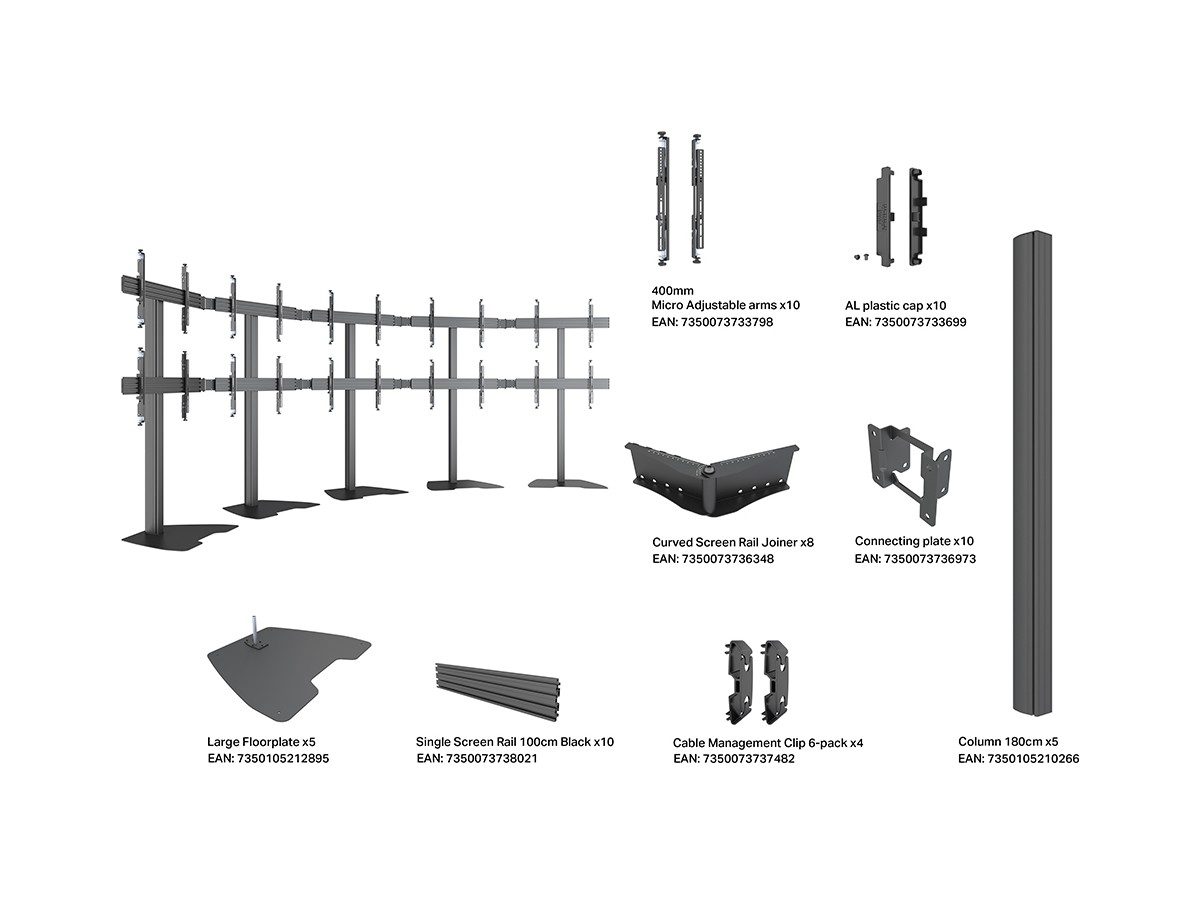 400mm
Micro Adjustable arms x10
EAN: 7350073733798

AL plastic cap x10
EAN: 7350073733699

Curved Screen Rail Joiner x8
EAN: 7350073736348

Connecting plate x10
EAN: 7350073736973

Large Floorplate x5
EAN: 7350105212895

Single Screen Rail 100cm Black x10
EAN: 7350073738021

Cable Management Clip 6-pack x4
EAN: 7350073737482

Column 180cm x5
EAN: 7350105210266