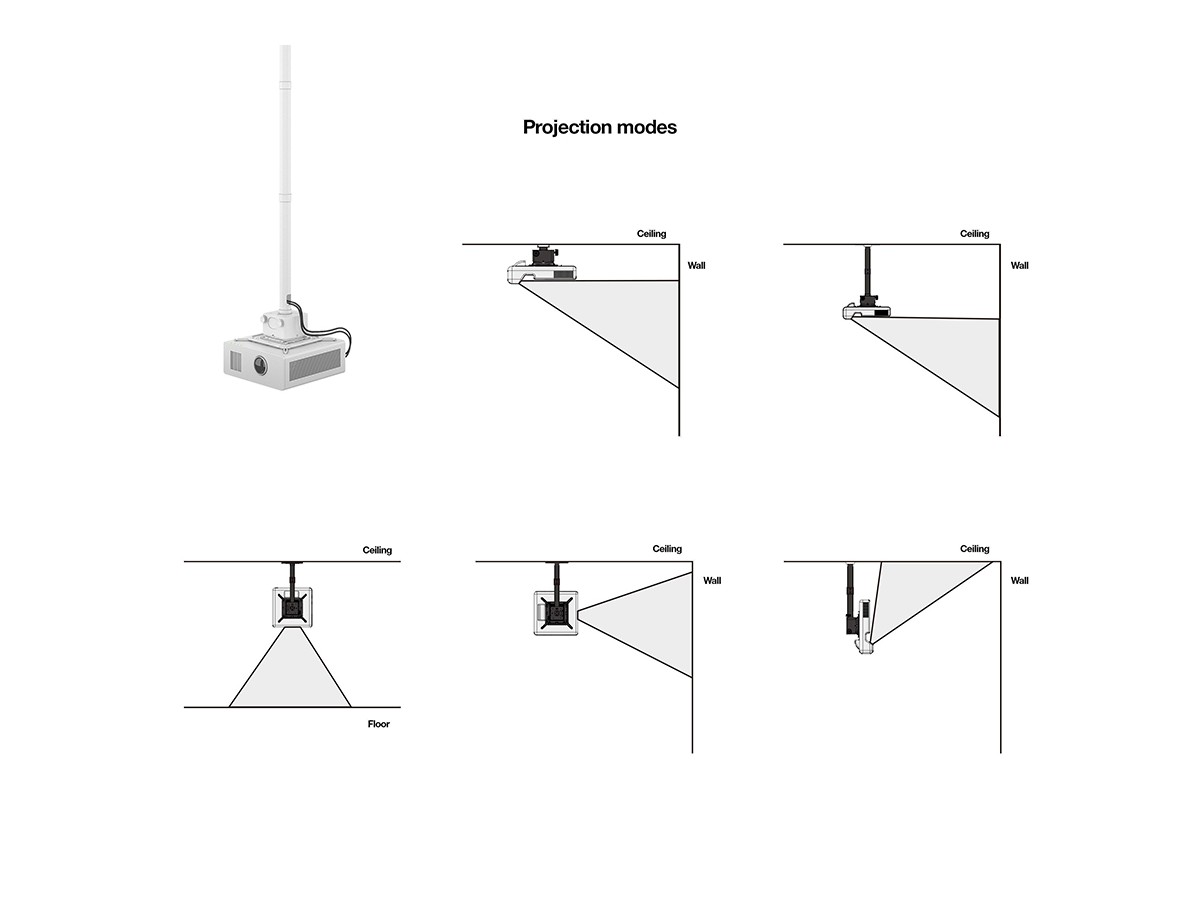 Projection modes

Ceiling
Wall

Ceiling
Wall

Ceiling
Floor

Ceiling
Wall

Ceiling
Wall