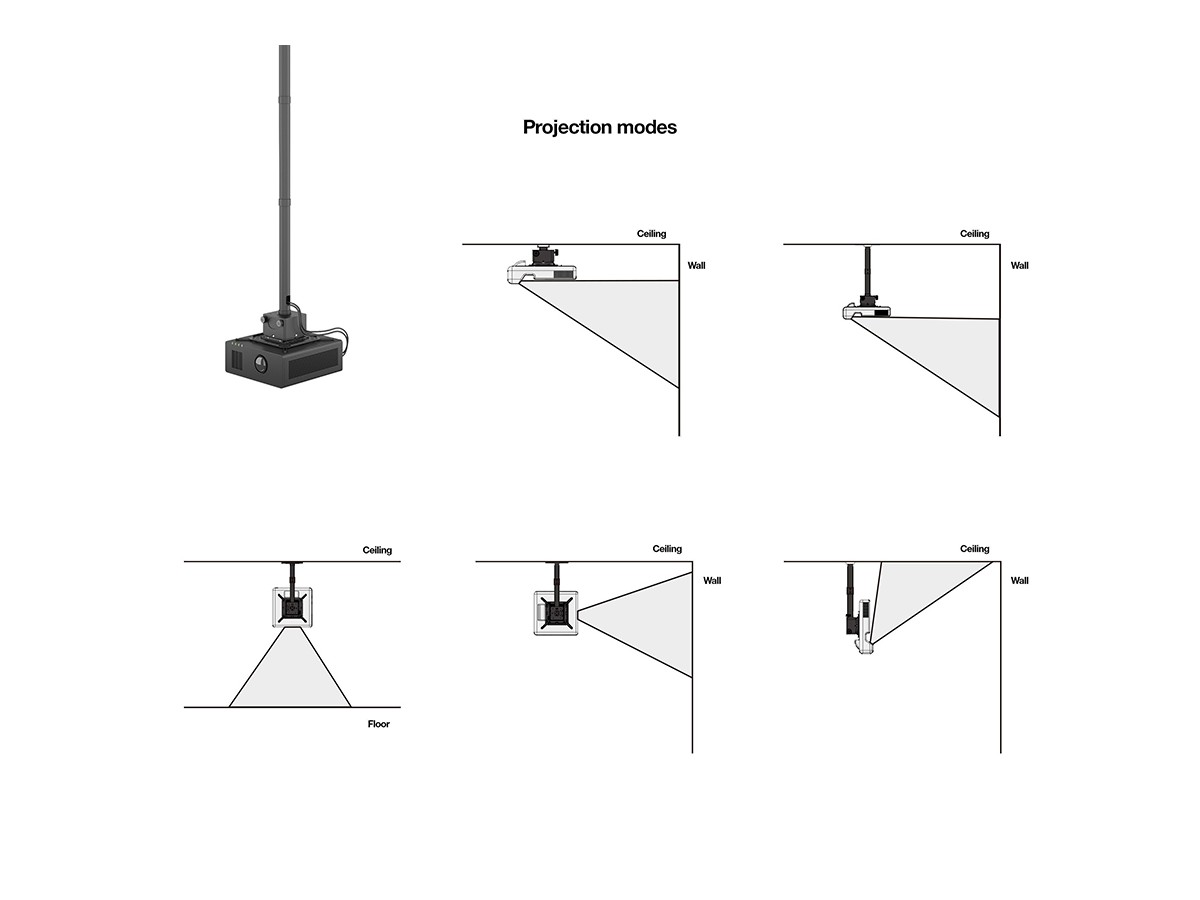 Projection modes

Ceiling
Wall

Ceiling
Wall

Ceiling
Floor

Ceiling
Wall

Ceiling
Wall