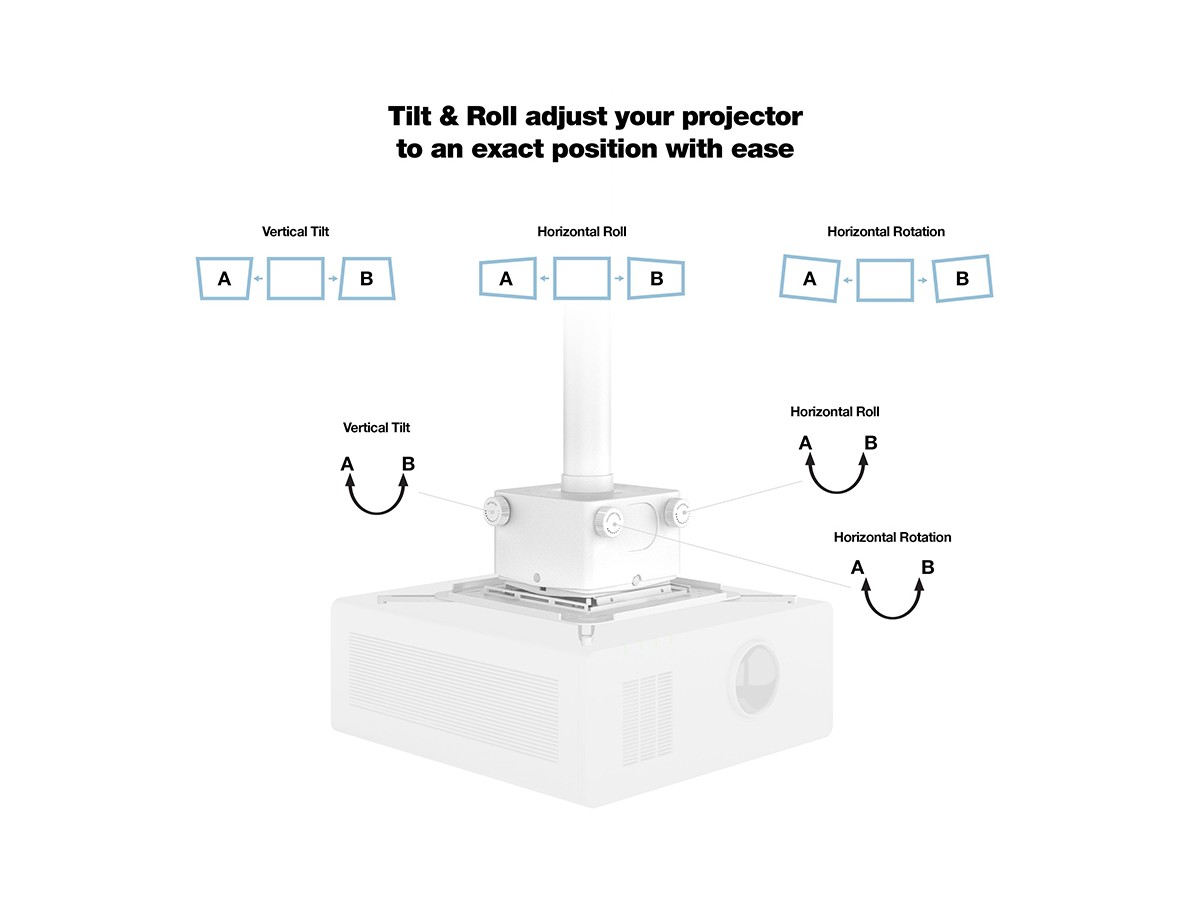 Tilt & Roll adjust your projector to an exact position with ease

Vertical Tilt

A

B

Horizontal Roll

A

B

Horizontal Rotation

A

B

Vertical Tilt

A B

Horizontal Roll

A B

Horizontal Rotation

A B