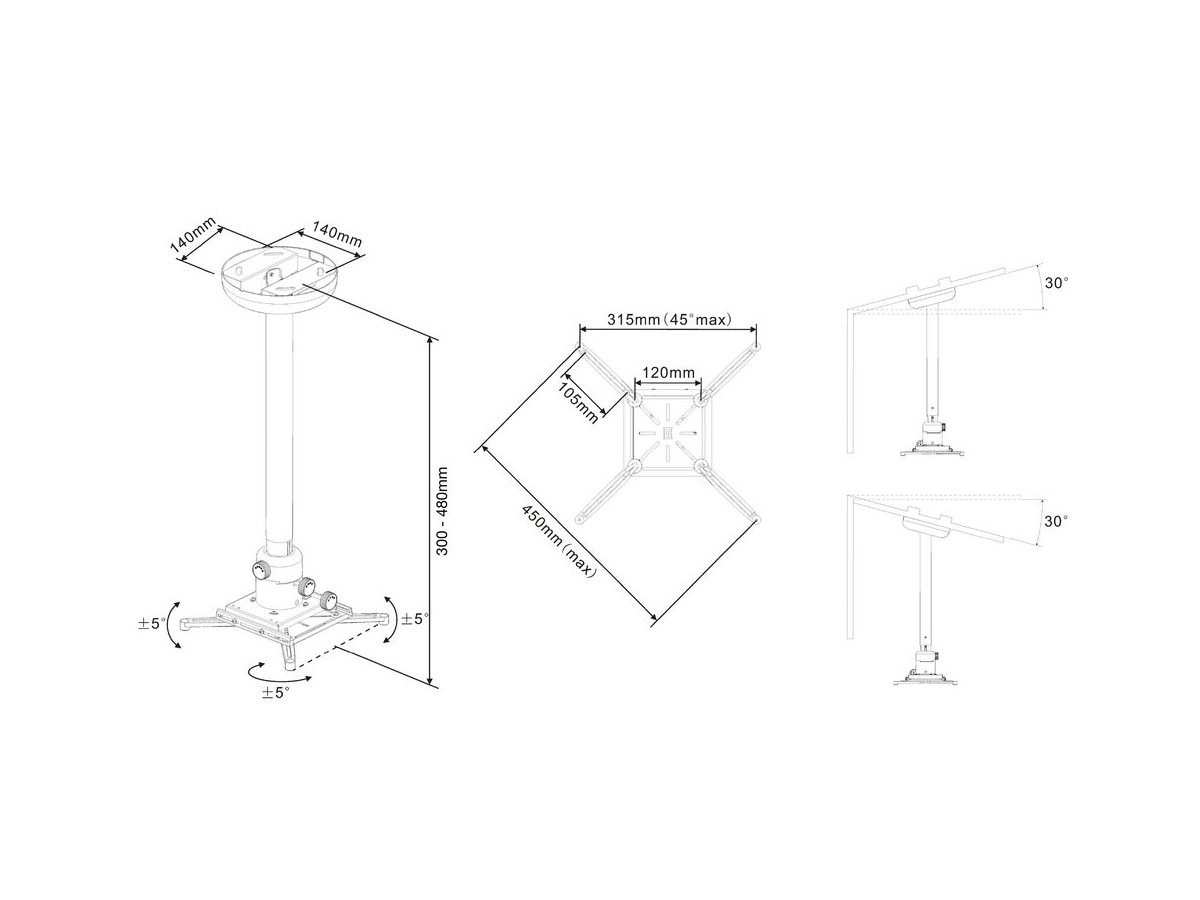 140mm
140mm
300 - 480mm
±5°
±5°
±5°
315mm (45° max)
120mm
105mm
450mm (max)
30°
30°