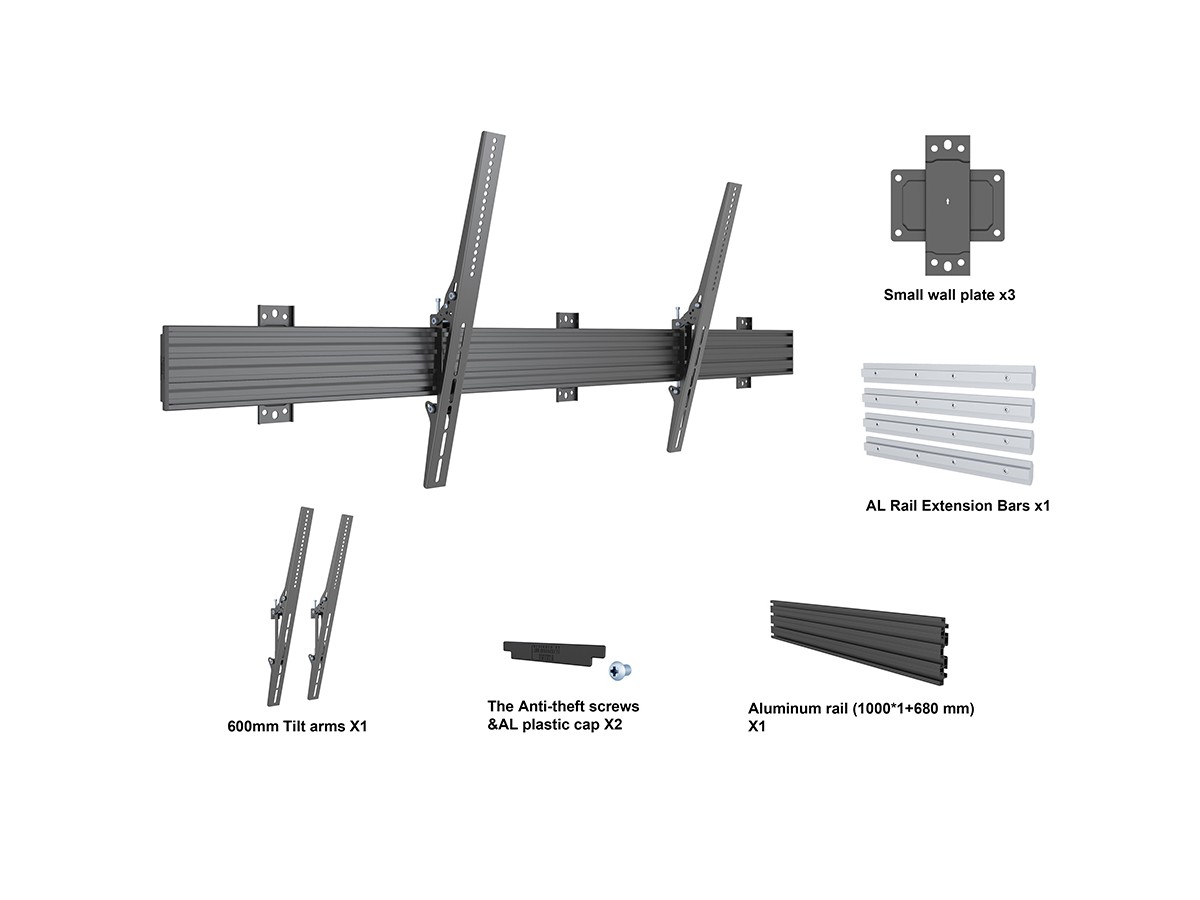 Small wall plate x3

AL Rail Extension Bars x1

600mm Tilt arms X1

The Anti-theft screws
&AL plastic cap X2

Aluminum rail (1000*1+680 mm)
X1