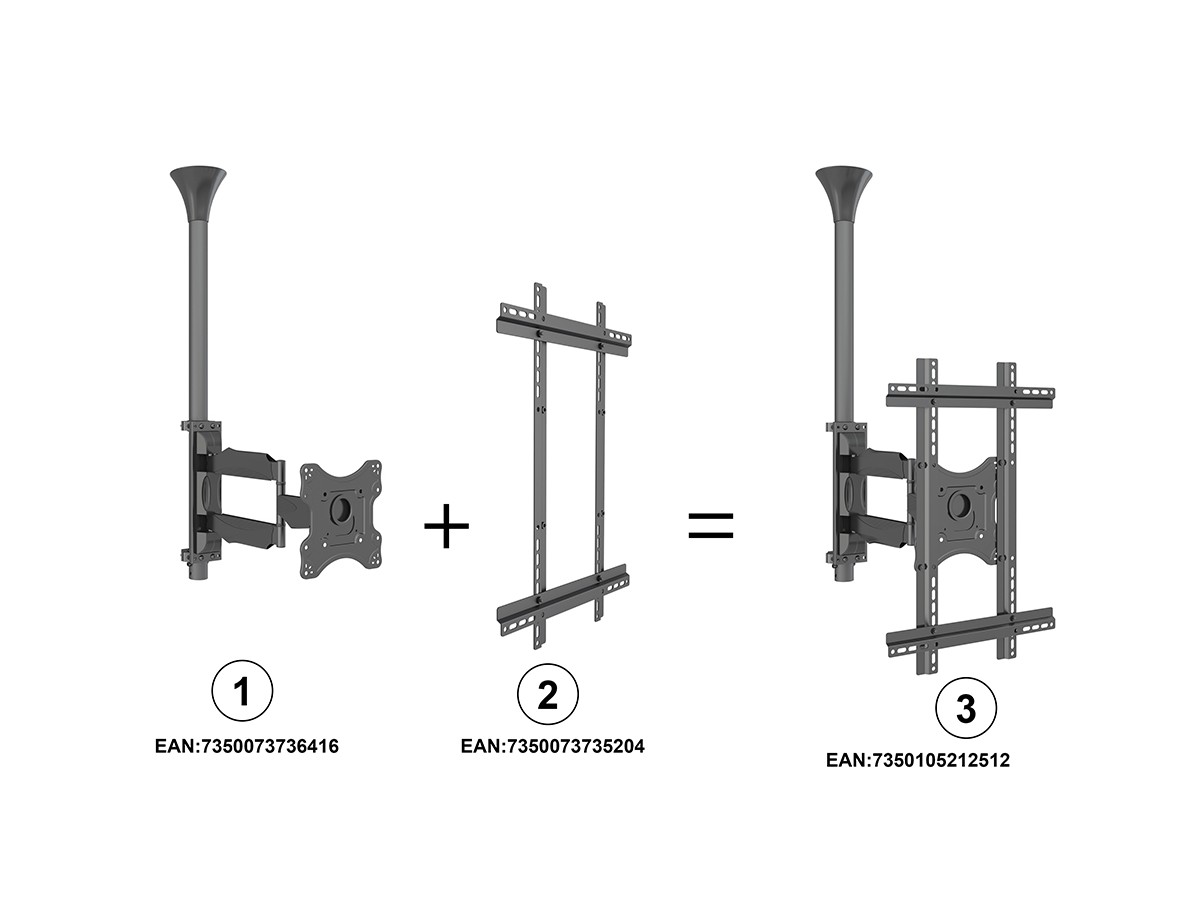 + =

1
EAN:7350073736416

2
EAN:7350073735204

3
EAN:7350105212512