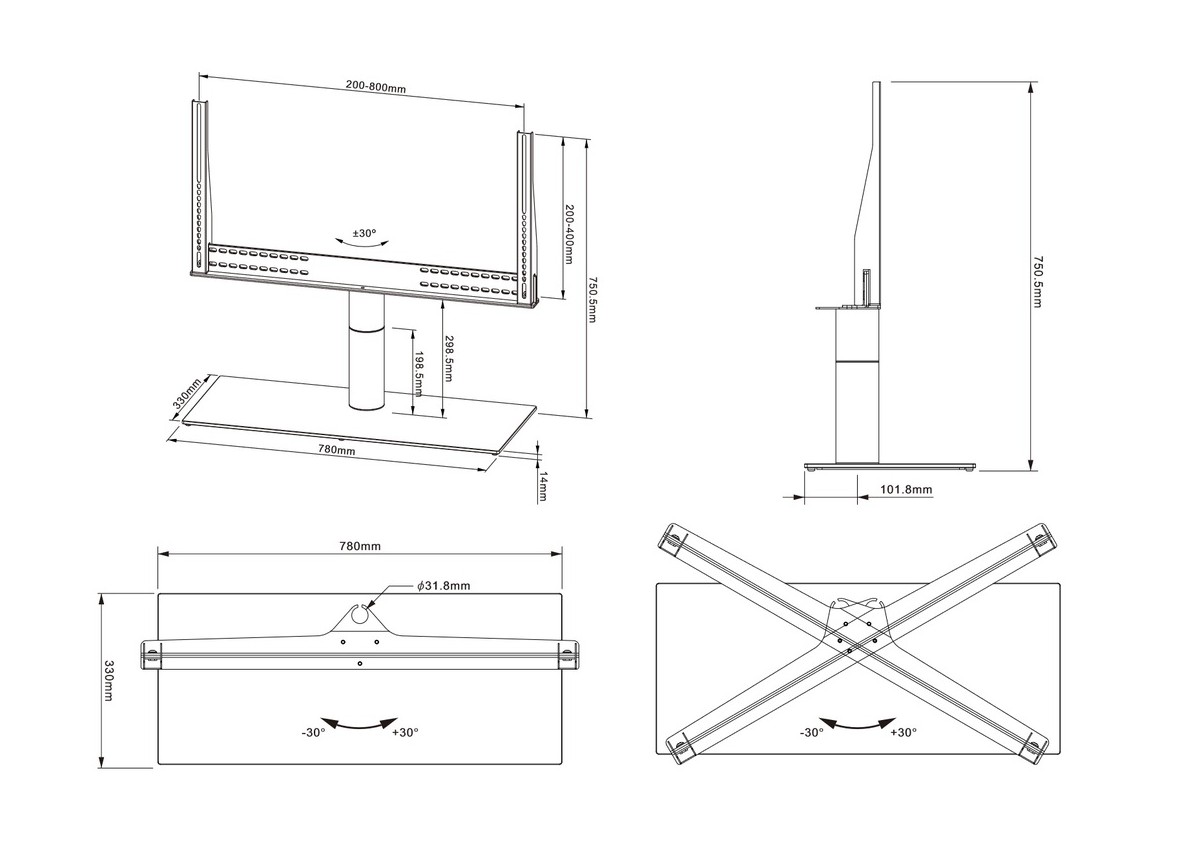 200-800mm

200-400mm

±30°

750.5mm

298.5mm

198.5mm

330mm

780mm

14mm

750.5mm

101.8mm

780mm

$\phi$31.8mm

330mm

-30°

+30°

-30°

+30°