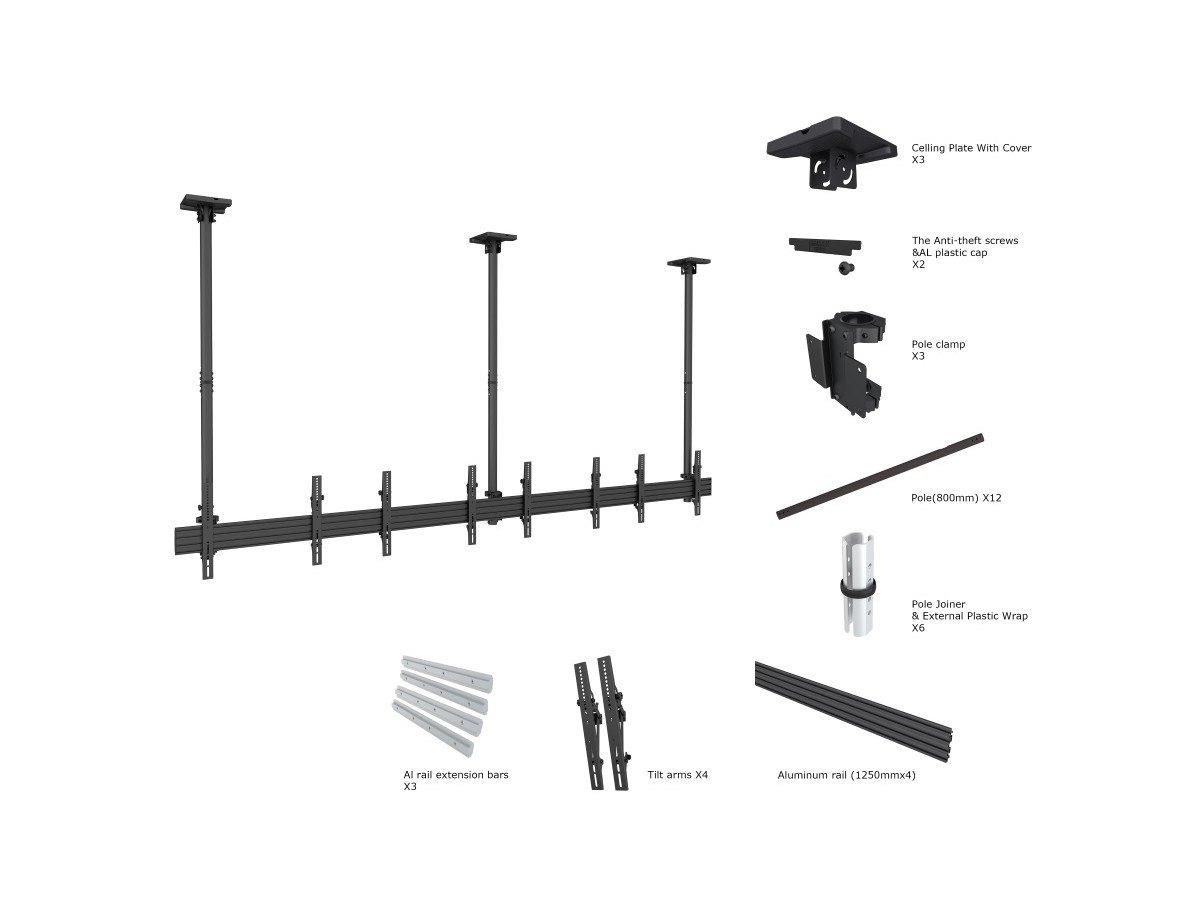 Celling Plate With Cover
X3

The Anti-theft screws
&AL plastic cap
X2

Pole clamp
X3

Pole(800mm) X12

Pole Joiner
& External Plastic Wrap
X6

Al rail extension bars
X3

Tilt arms X4

Aluminum rail (1250mmx4)