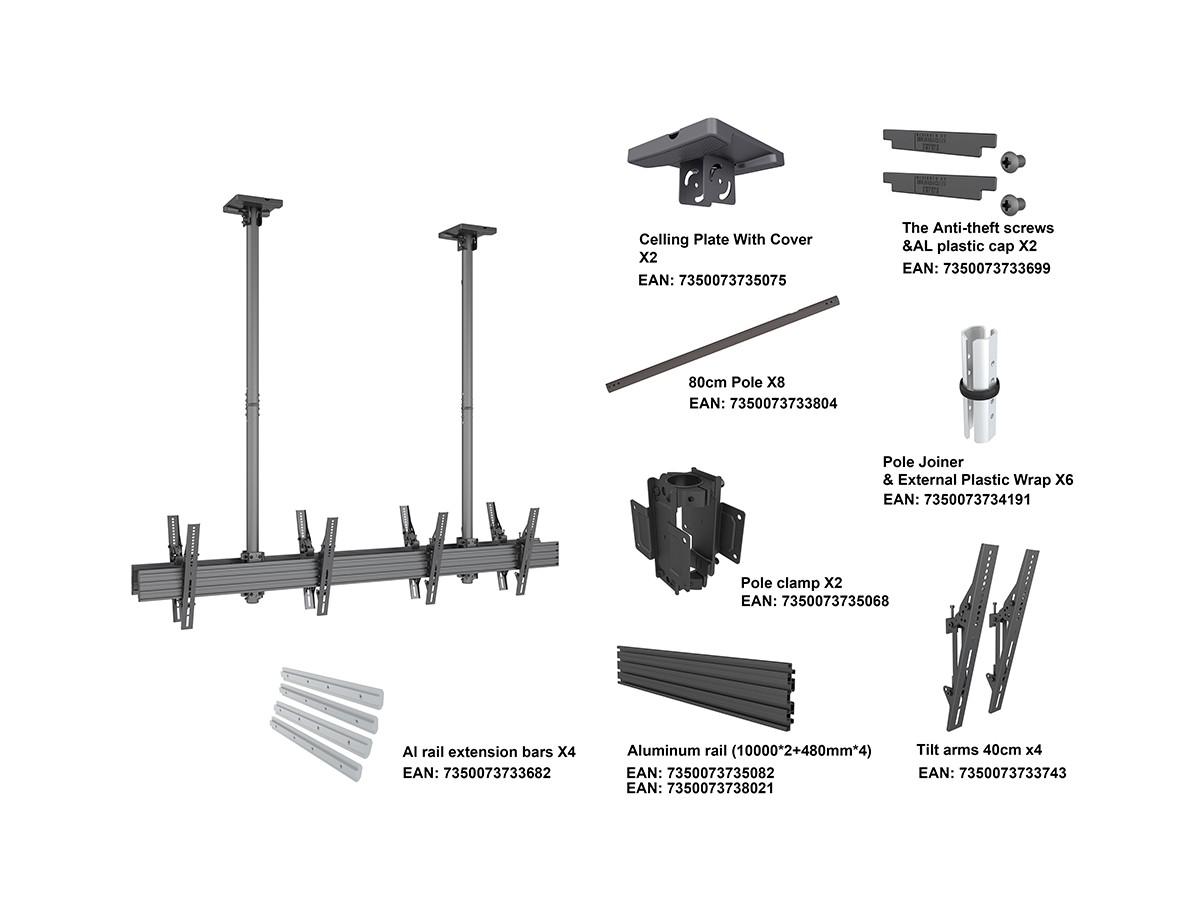 Celling Plate With Cover X2
EAN: 7350073735075

The Anti-theft screws &AL plastic cap X2
EAN: 7350073733699

80cm Pole X8
EAN: 7350073733804

Pole Joiner & External Plastic Wrap X6
EAN: 7350073734191

Pole clamp X2
EAN: 7350073735068

Al rail extension bars X4
EAN: 7350073733682

Aluminum rail (10000*2+480mm*4)
EAN: 7350073735082
EAN: 7350073738021

Tilt arms 40cm x4
EAN: 7350073733743