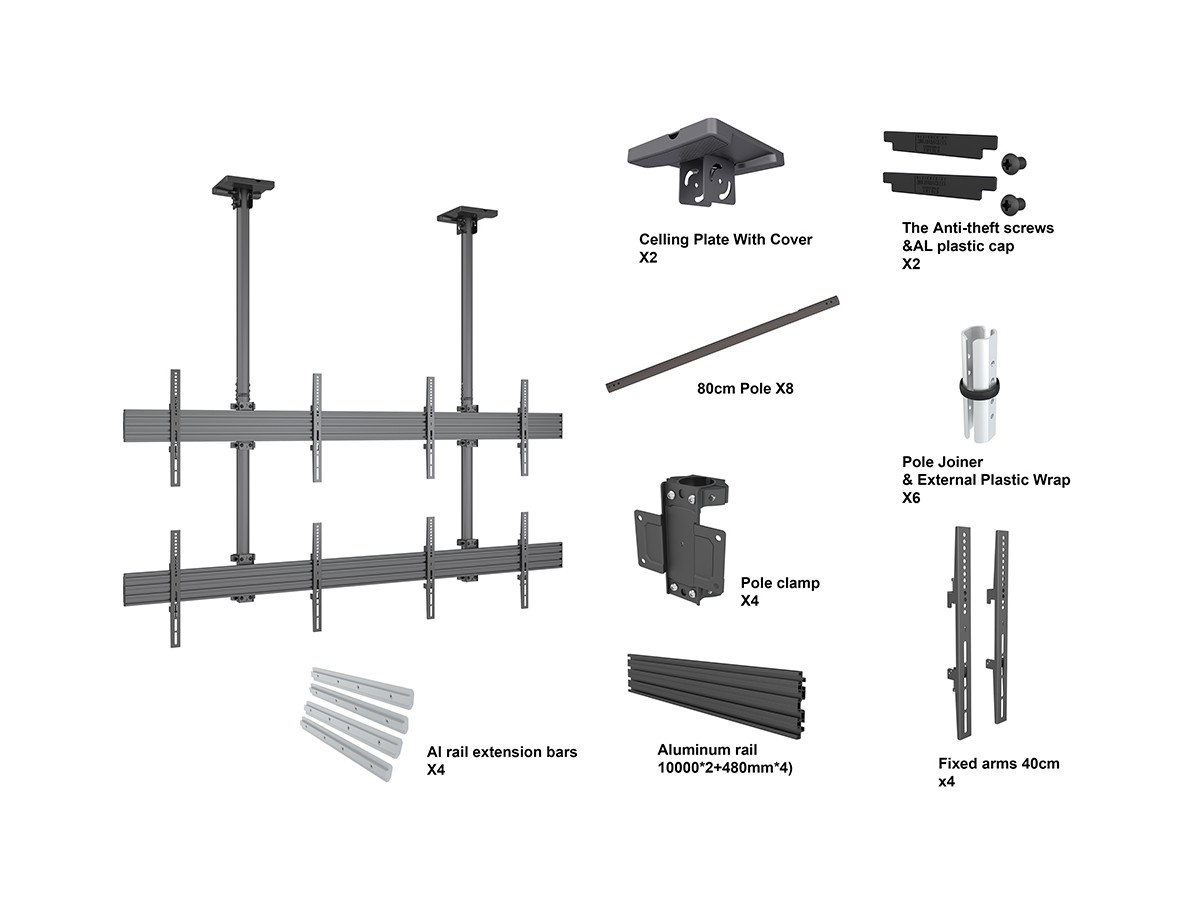 Celling Plate With Cover
X2

The Anti-theft screws
&AL plastic cap
X2

80cm Pole X8

Pole Joiner
& External Plastic Wrap
X6

Pole clamp
X4

Al rail extension bars
X4

Aluminum rail
10000*2+480mm*4)

Fixed arms 40cm
x4