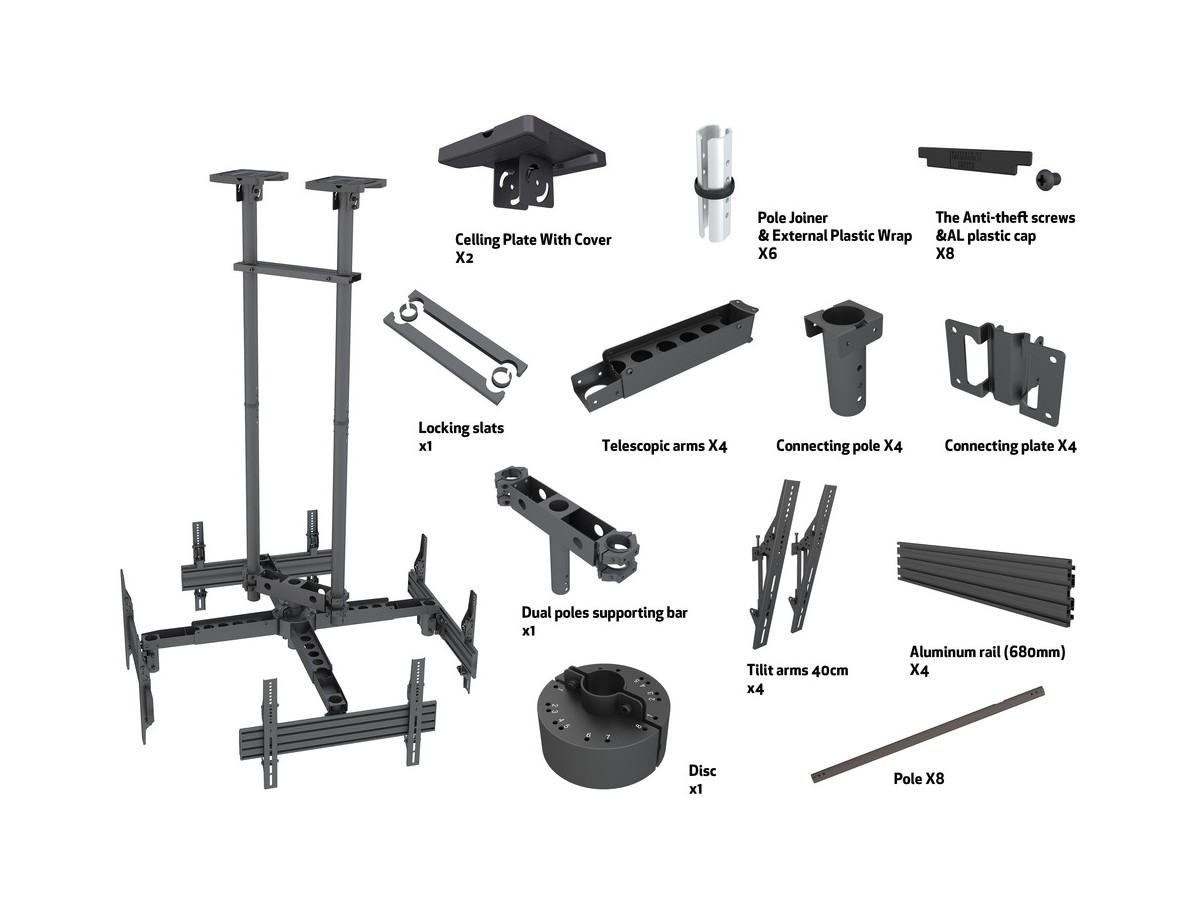 Celling Plate With Cover
X2

Pole Joiner
& External Plastic Wrap
X6

The Anti-theft screws
&AL plastic cap
X8

Locking slats
x1

Telescopic arms X4

Connecting pole X4

Connecting plate X4

Dual poles supporting bar
x1

Tilit arms 40cm
x4

Aluminum rail (680mm)
X4

Disc
x1

Pole X8