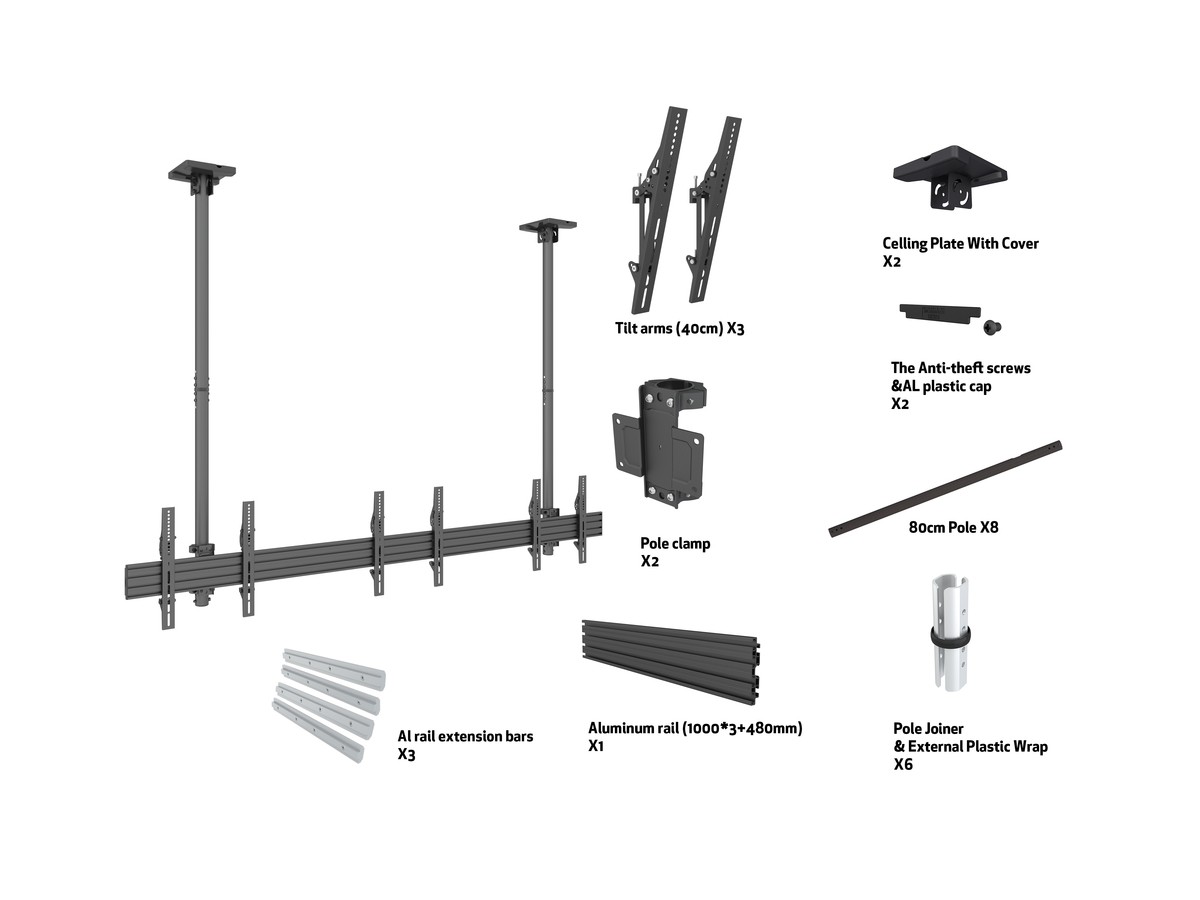 Tilt arms (40cm) X3

Celling Plate With Cover
X2

The Anti-theft screws
&AL plastic cap
X2

Pole clamp
X2

80cm Pole X8

Al rail extension bars
X3

Aluminum rail (1000*3+480mm)
X1

Pole Joiner
& External Plastic Wrap
X6