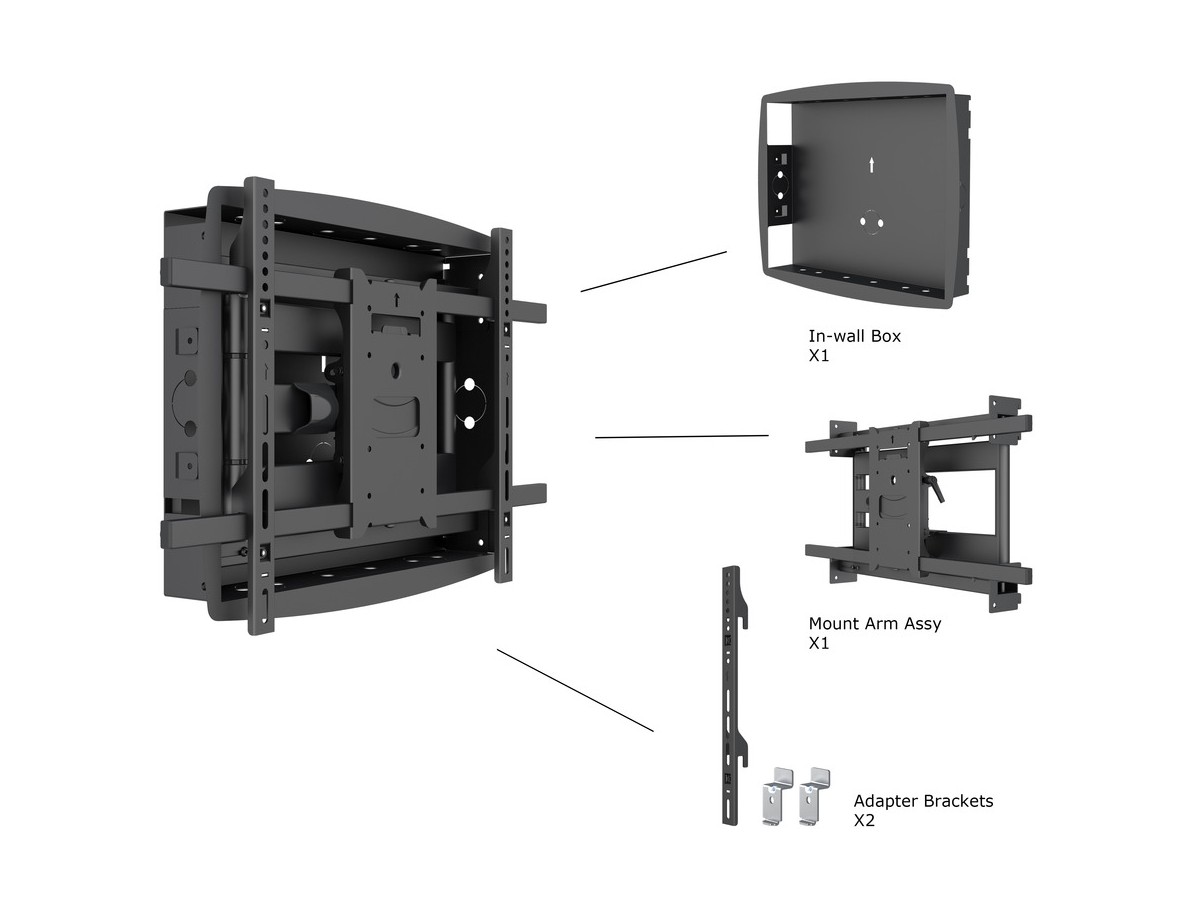 In-wall Box
X1

Mount Arm Assy
X1

Adapter Brackets
X2