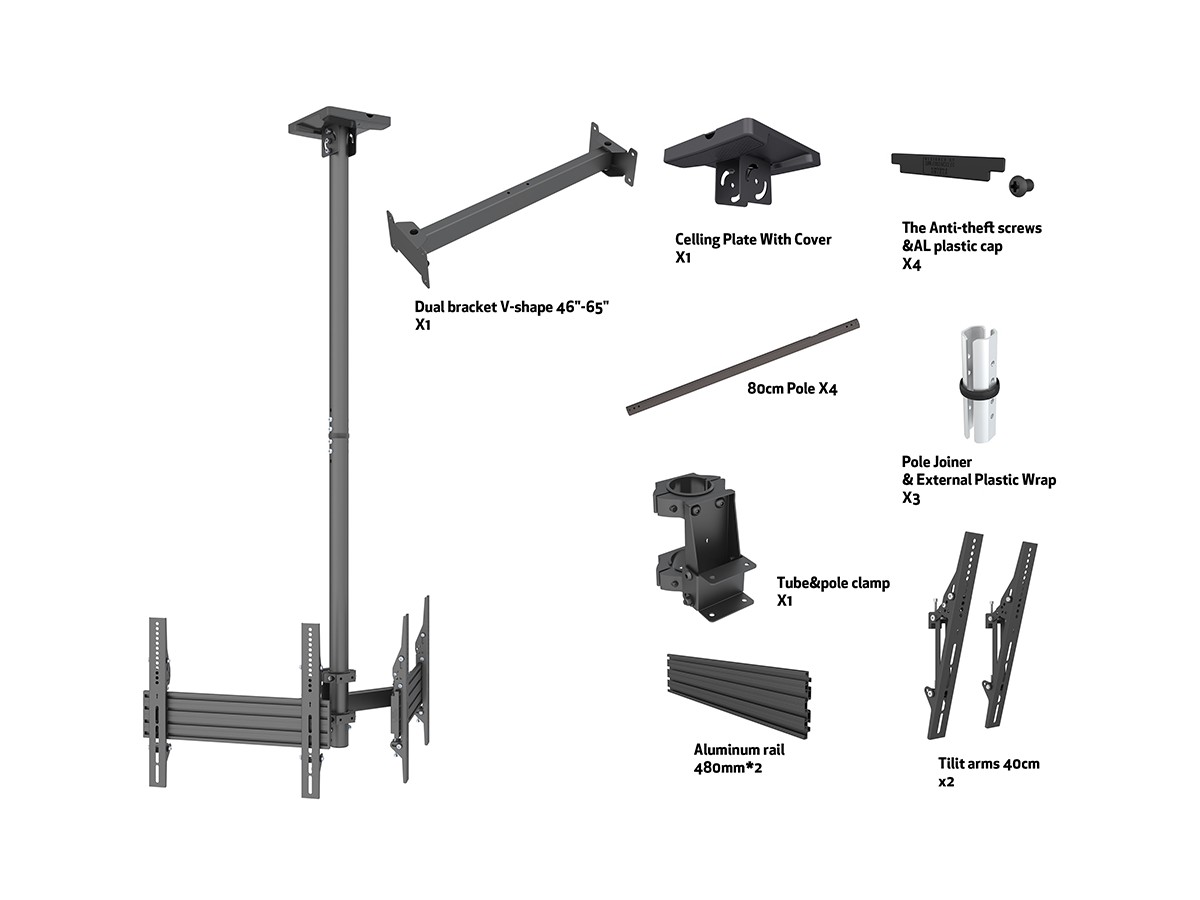 Dual bracket V-shape 46"-65"
X1

Celling Plate With Cover
X1

The Anti-theft screws
&AL plastic cap
X4

80cm Pole X4

Pole Joiner
& External Plastic Wrap
X3

Tube&pole clamp
X1

Aluminum rail
480mm*2

Tilit arms 40cm
x2