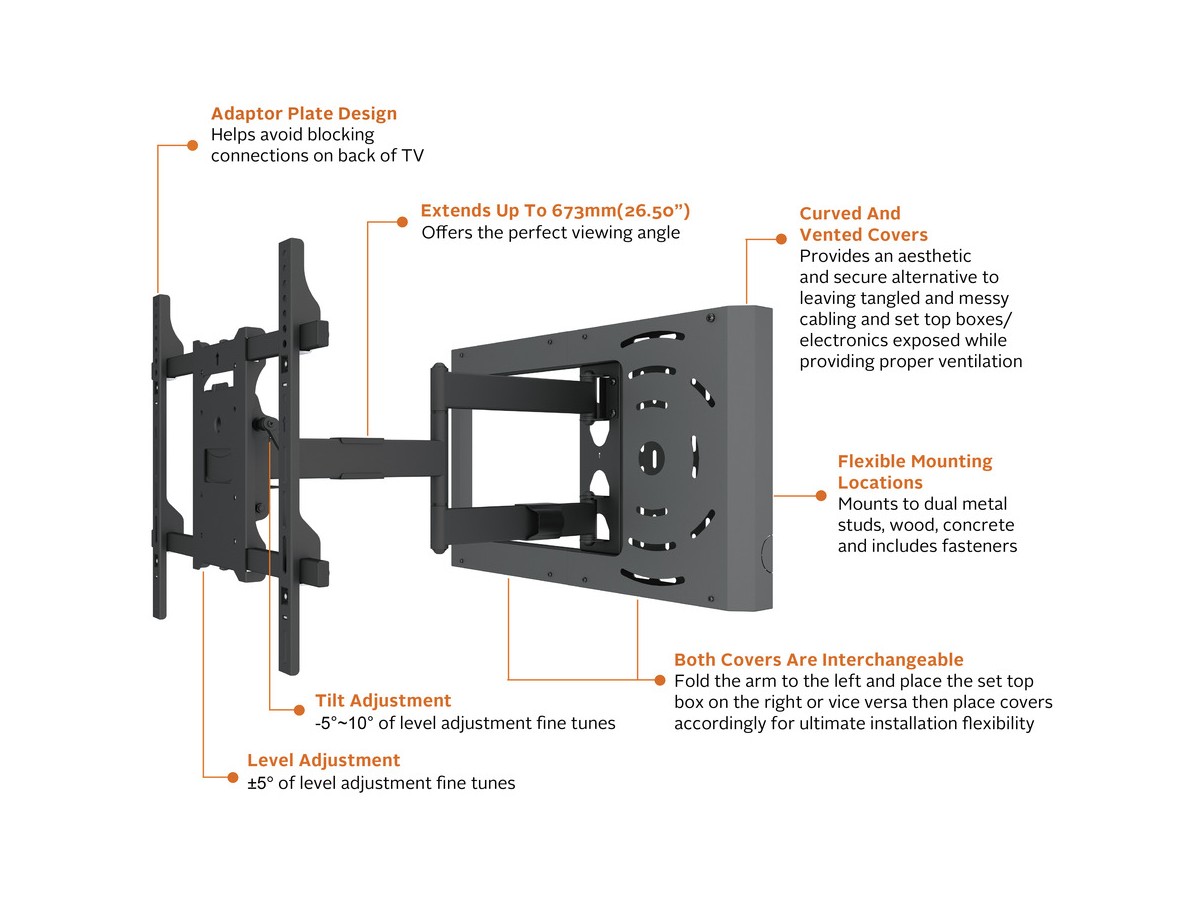 Adaptor Plate Design
Helps avoid blocking connections on back of TV

Extends Up To 673mm(26.50")
Offers the perfect viewing angle

Curved And Vented Covers
Provides an aesthetic and secure alternative to leaving tangled and messy cabling and set top boxes/ electronics exposed while providing proper ventilation

Flexible Mounting Locations
Mounts to dual metal studs, wood, concrete and includes fasteners

Both Covers Are Interchangeable
Fold the arm to the left and place the set top box on the right or vice versa then place covers accordingly for ultimate installation flexibility

Tilt Adjustment
-5°~10° of level adjustment fine tunes

Level Adjustment
±5° of level adjustment fine tunes