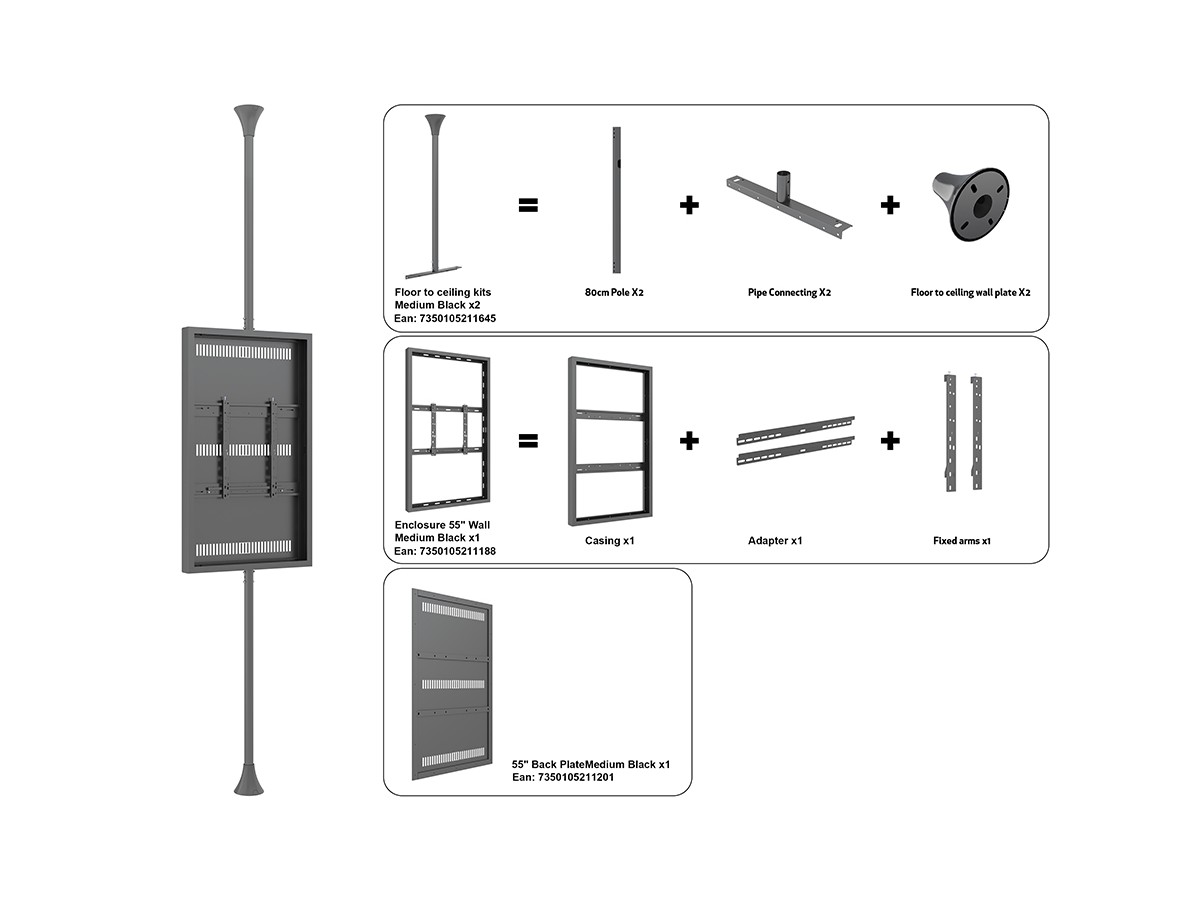 Floor to ceiling kits
Medium Black x2
Ean: 7350105211645

=

80cm Pole X2

+

Pipe Connecting X2

+

Floor to ceiling wall plate X2

Enclosure 55" Wall
Medium Black x1
Ean: 7350105211188

=

Casing x1

+

Adapter x1

+

Fixed arms x1

55" Back PlateMedium Black x1
Ean: 7350105211201