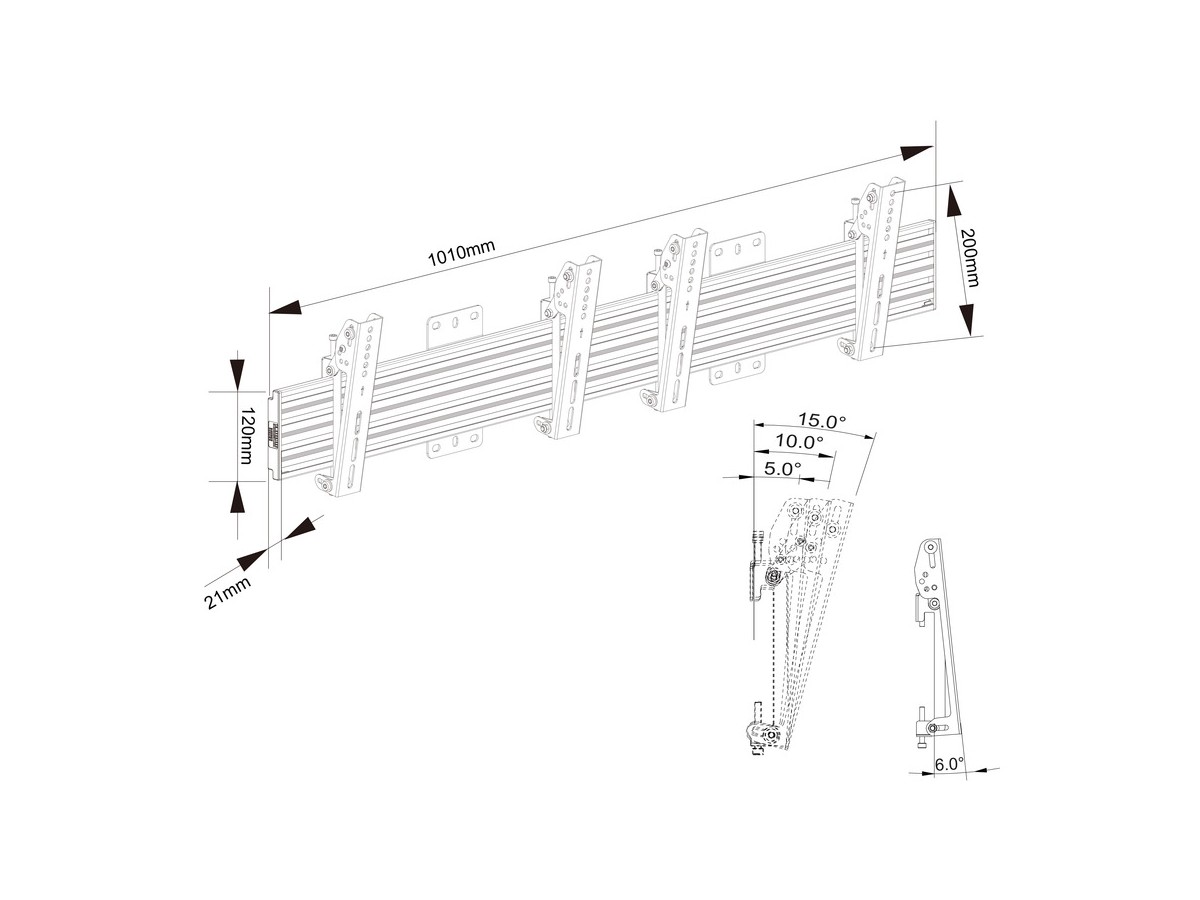 1010mm

200mm

120mm

21mm

15.0°

10.0°

5.0°

6.0°