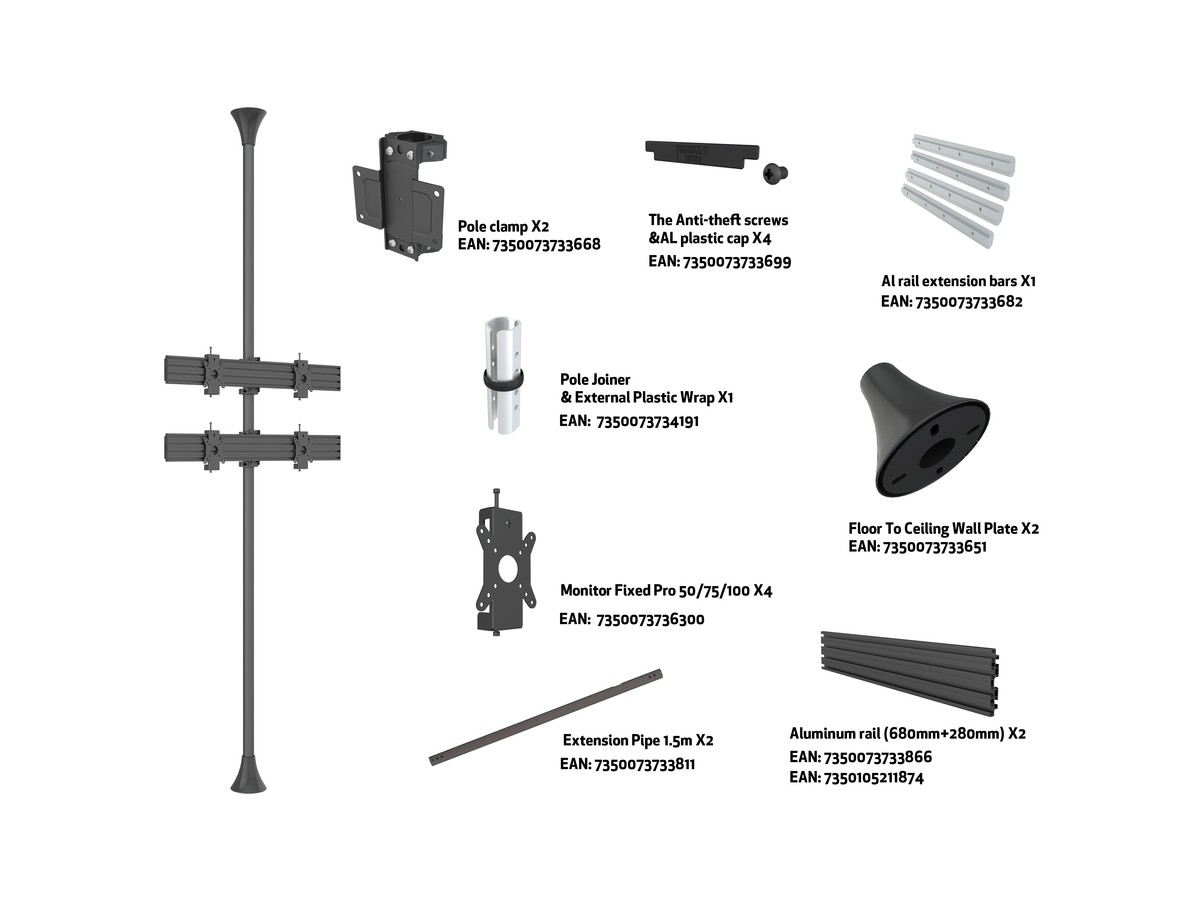 Pole clamp X2
EAN: 7350073733668

The Anti-theft screws
&AL plastic cap X4
EAN: 7350073733699

Al rail extension bars X1
EAN: 7350073733682

Pole Joiner
& External Plastic Wrap X1
EAN: 7350073734191

Floor To Ceiling Wall Plate X2
EAN: 7350073733651

Monitor Fixed Pro 50/75/100 X4
EAN: 7350073736300

Extension Pipe 1.5m X2
EAN: 7350073733811

Aluminum rail (680mm+280mm) X2
EAN: 7350073733866
EAN: 7350105211874