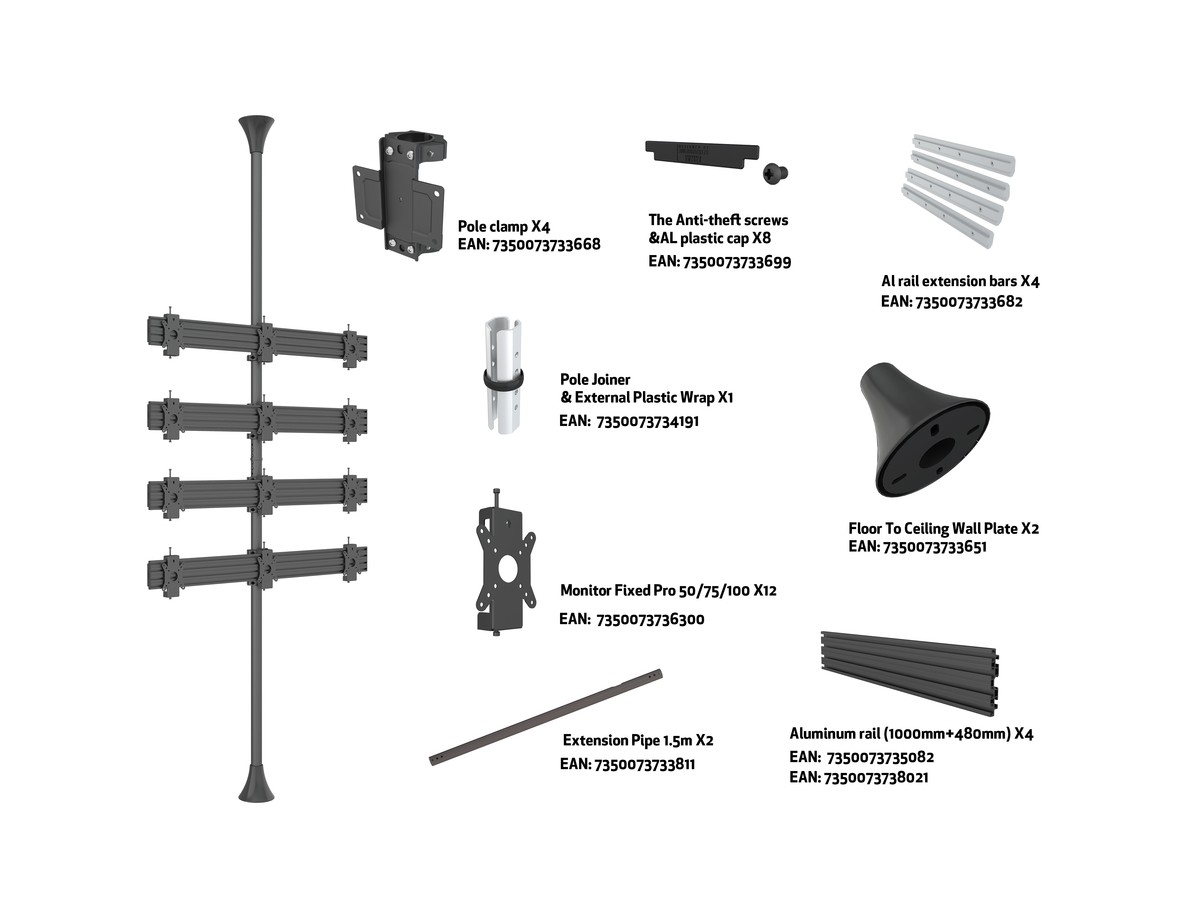 Pole clamp X4
EAN: 7350073733668

The Anti-theft screws
&AL plastic cap X8
EAN: 7350073733699

Al rail extension bars X4
EAN: 7350073733682

Pole Joiner
& External Plastic Wrap X1
EAN: 7350073734191

Floor To Ceiling Wall Plate X2
EAN: 7350073733651

Monitor Fixed Pro 50/75/100 X12
EAN: 7350073736300

Extension Pipe 1.5m X2
EAN: 7350073733811

Aluminum rail (1000mm+480mm) X4
EAN: 7350073735082
EAN: 7350073738021