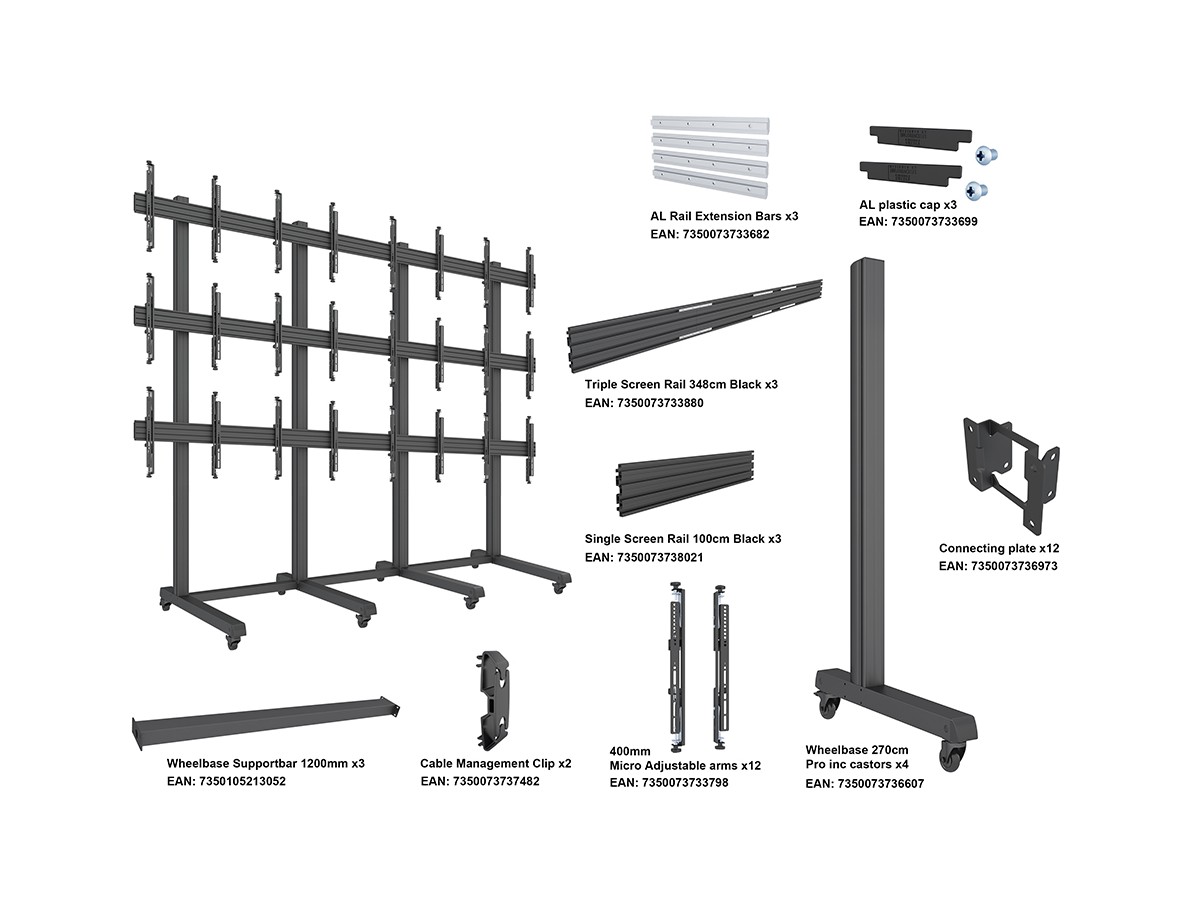 AL Rail Extension Bars x3
EAN: 7350073733682

AL plastic cap x3
EAN: 7350073733699

Triple Screen Rail 348cm Black x3
EAN: 7350073733880

Single Screen Rail 100cm Black x3
EAN: 7350073738021

Connecting plate x12
EAN: 7350073736973

Wheelbase Supportbar 1200mm x3
EAN: 7350105213052

Cable Management Clip x2
EAN: 7350073737482

400mm
Micro Adjustable arms x12
EAN: 7350073733798

Wheelbase 270cm
Pro inc castors x4
EAN: 7350073736607