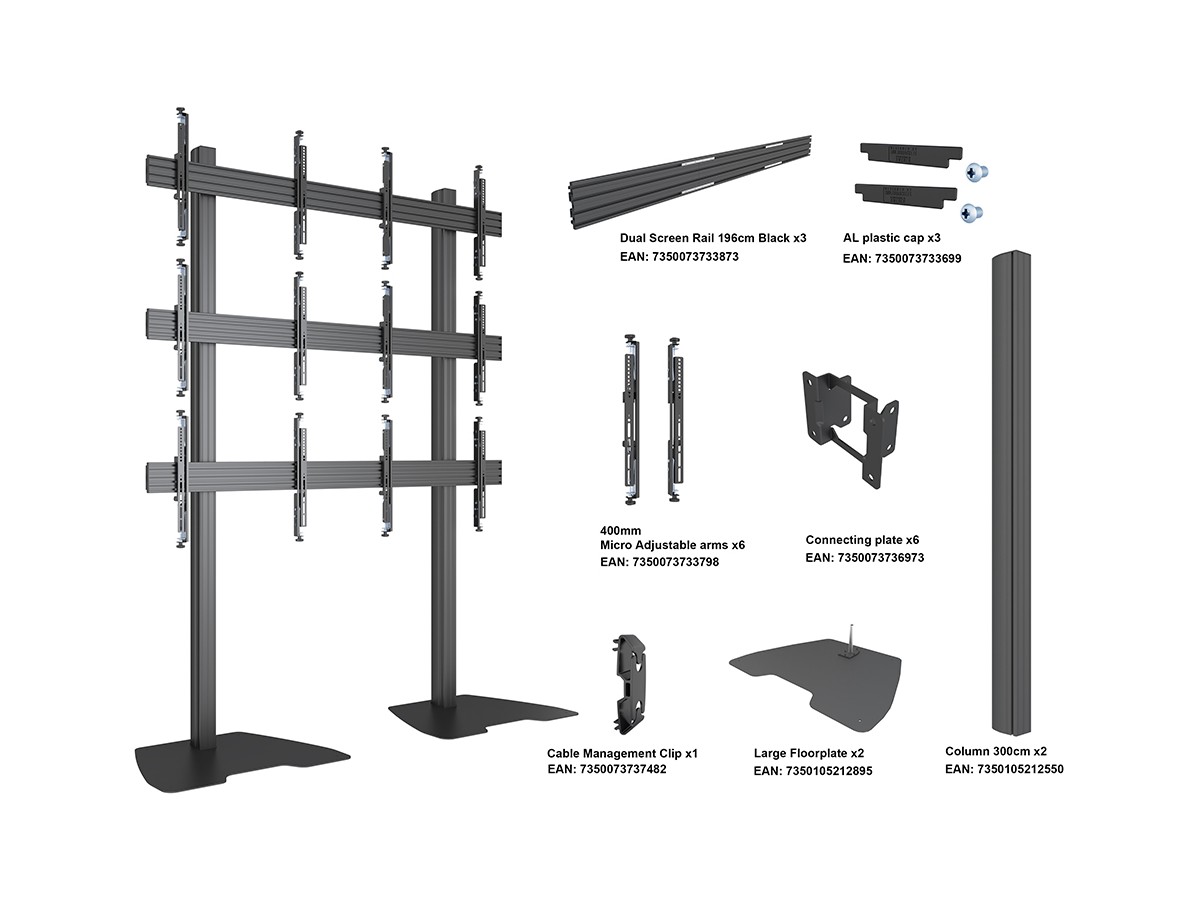 Dual Screen Rail 196cm Black x3
EAN: 7350073733873

AL plastic cap x3
EAN: 7350073733699

400mm
Micro Adjustable arms x6
EAN: 7350073733798

Connecting plate x6
EAN: 7350073736973

Cable Management Clip x1
EAN: 7350073737482

Large Floorplate x2
EAN: 7350105212895

Column 300cm x2
EAN: 7350105212550