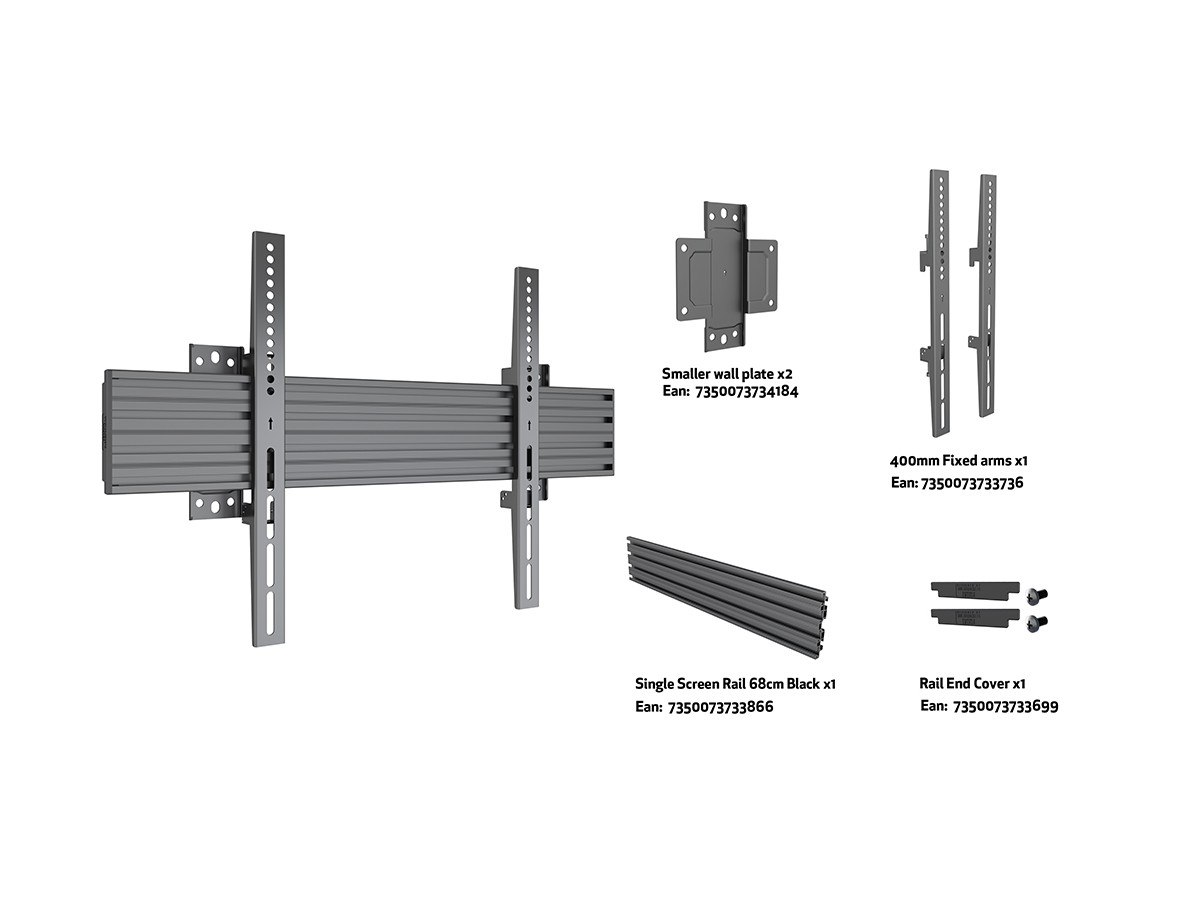 Smaller wall plate x2
Ean: 7350073734184

400mm Fixed arms x1
Ean: 7350073733736

Single Screen Rail 68cm Black x1
Ean: 7350073733866

Rail End Cover x1
Ean: 7350073733699