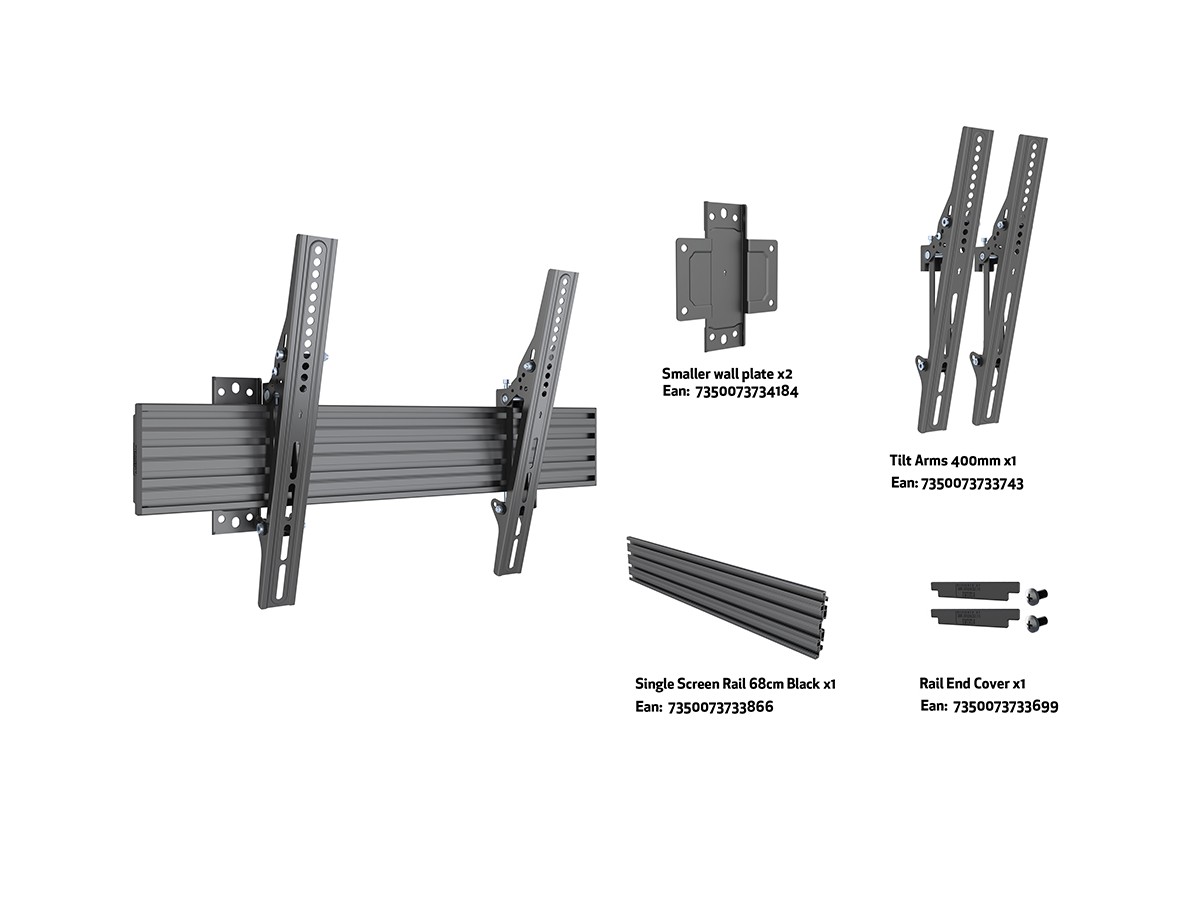 Smaller wall plate x2
Ean: 7350073734184

Tilt Arms 400mm x1
Ean: 7350073733743

Single Screen Rail 68cm Black x1
Ean: 7350073733866

Rail End Cover x1
Ean: 7350073733699