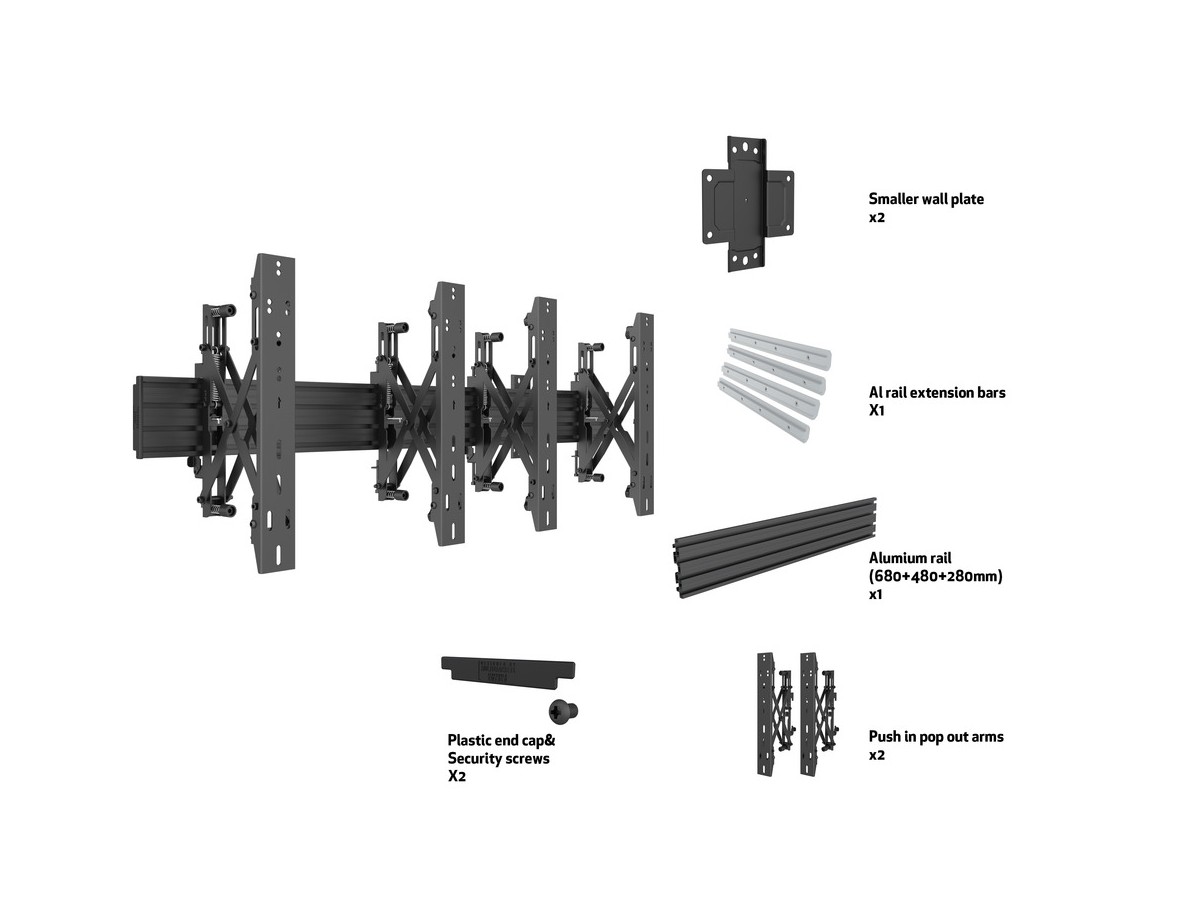 Smaller wall plate
x2

Al rail extension bars
X1

Alumium rail
(680+480+280mm)
x1

Plastic end cap&
Security screws
X2

Push in pop out arms
x2