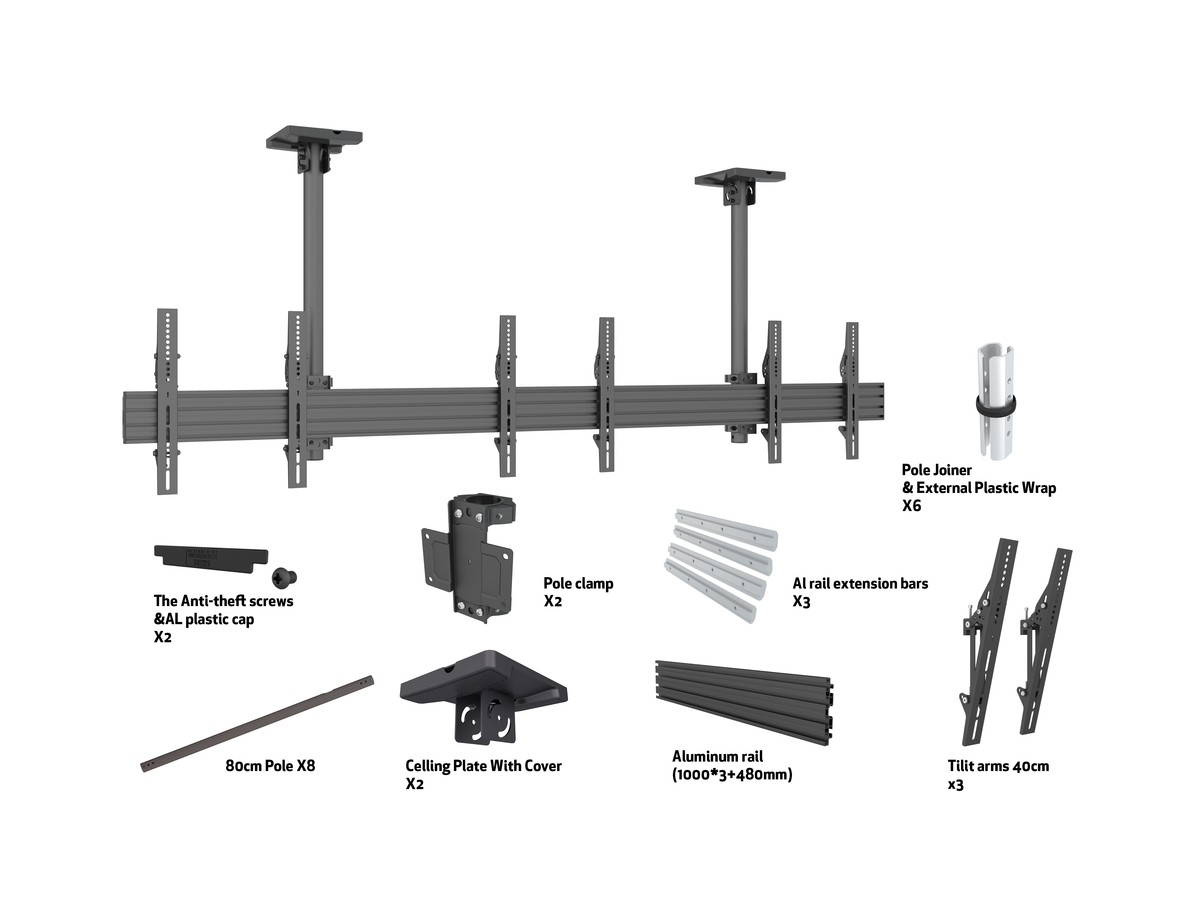 Pole Joiner
& External Plastic Wrap
X6

The Anti-theft screws
&AL plastic cap
X2

Pole clamp
X2

Al rail extension bars
X3

80cm Pole X8

Celling Plate With Cover
X2

Aluminum rail
(1000*3+480mm)

Tilit arms 40cm
x3