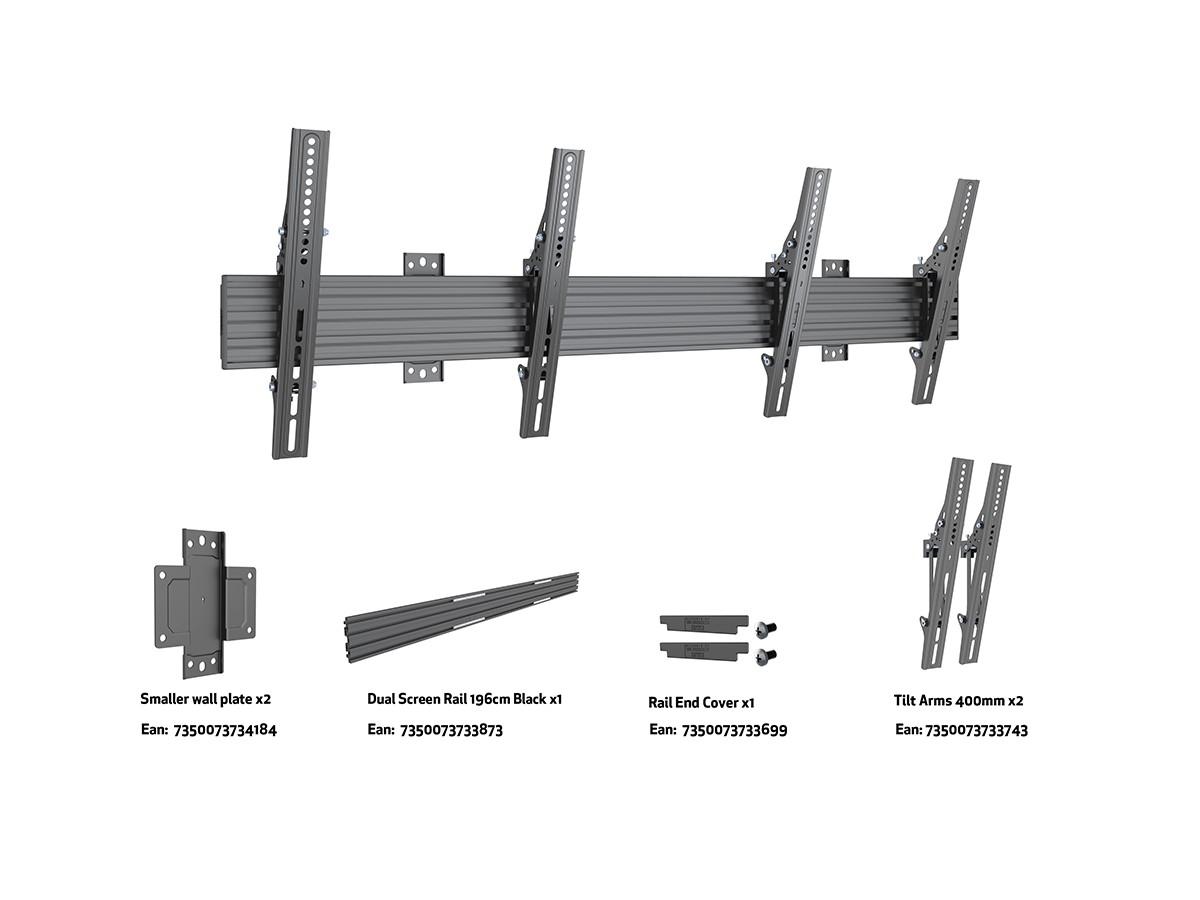 Smaller wall plate x2
Ean: 7350073734184

Dual Screen Rail 196cm Black x1
Ean: 7350073733873

Rail End Cover x1
Ean: 7350073733699

Tilt Arms 400mm x2
Ean: 7350073733743