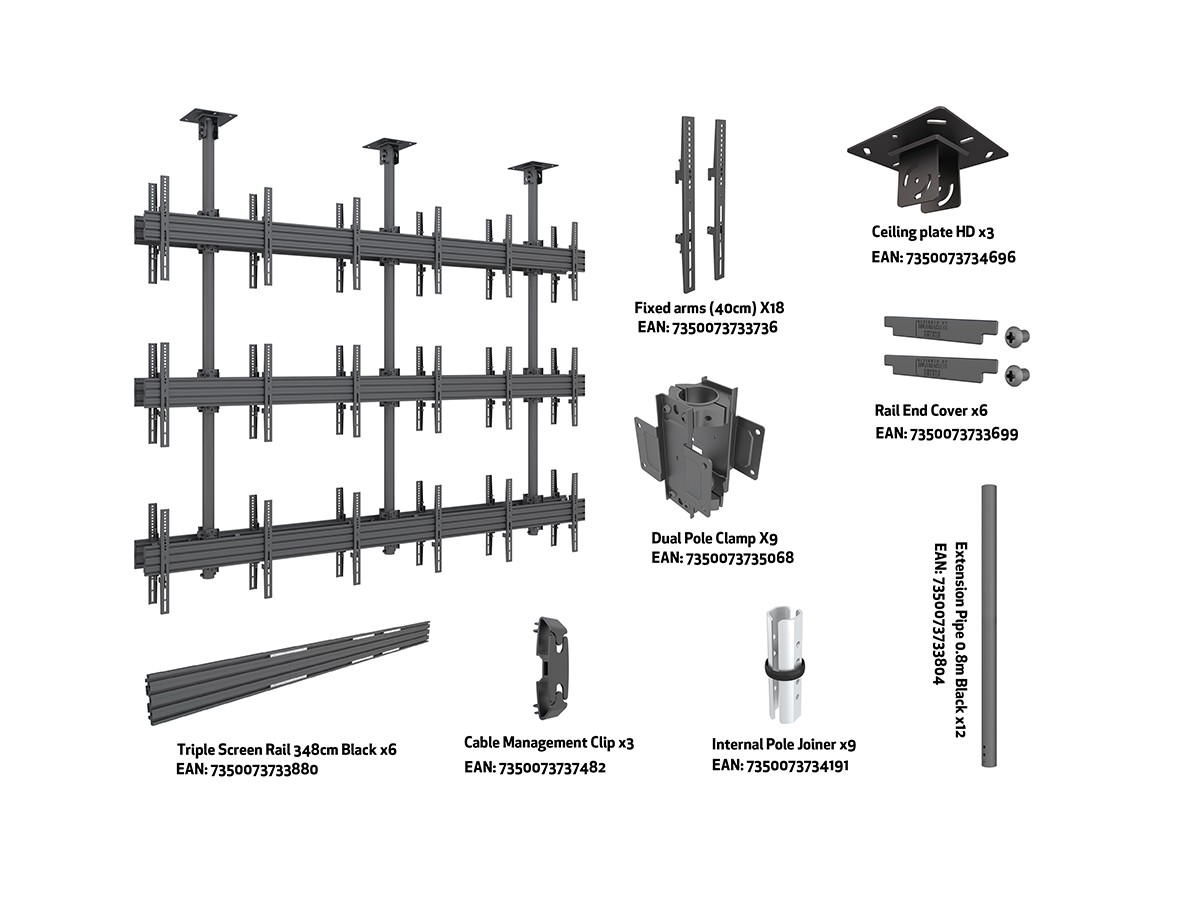 Fixed arms (40cm) X18
EAN: 7350073733736

Ceiling plate HD x3
EAN: 7350073734696

Rail End Cover x6
EAN: 7350073733699

Dual Pole Clamp X9
EAN: 7350073735068

Extension Pipe 0.8m Black x12
EAN: 7350073733804

Triple Screen Rail 348cm Black x6
EAN: 7350073733880

Cable Management Clip x3
EAN: 7350073737482

Internal Pole Joiner x9
EAN: 7350073734191