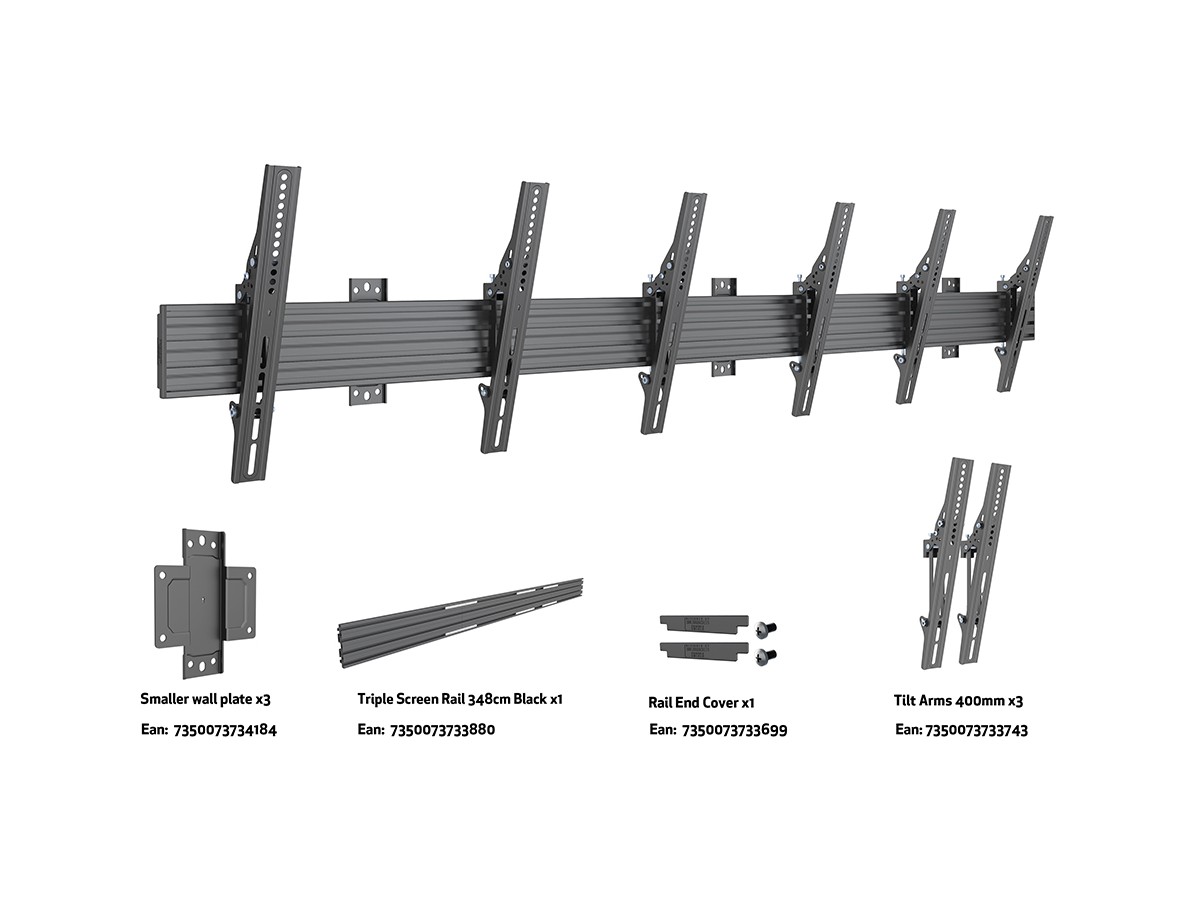 Smaller wall plate x3
Ean: 7350073734184

Triple Screen Rail 348cm Black x1
Ean: 7350073733880

Rail End Cover x1
Ean: 7350073733699

Tilt Arms 400mm x3
Ean: 7350073733743